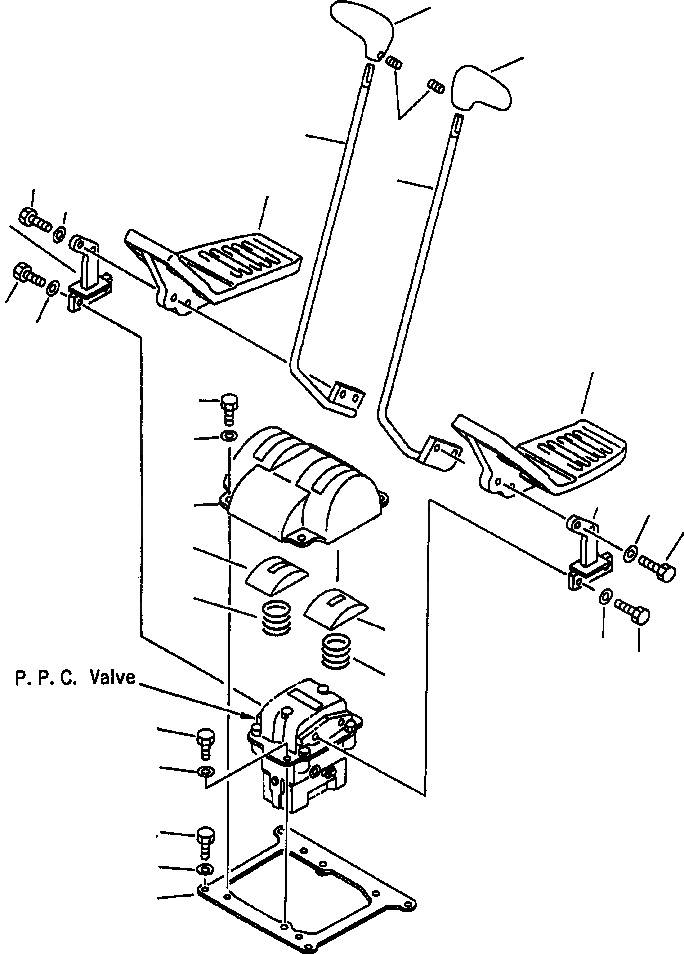 P. P. C. Valve