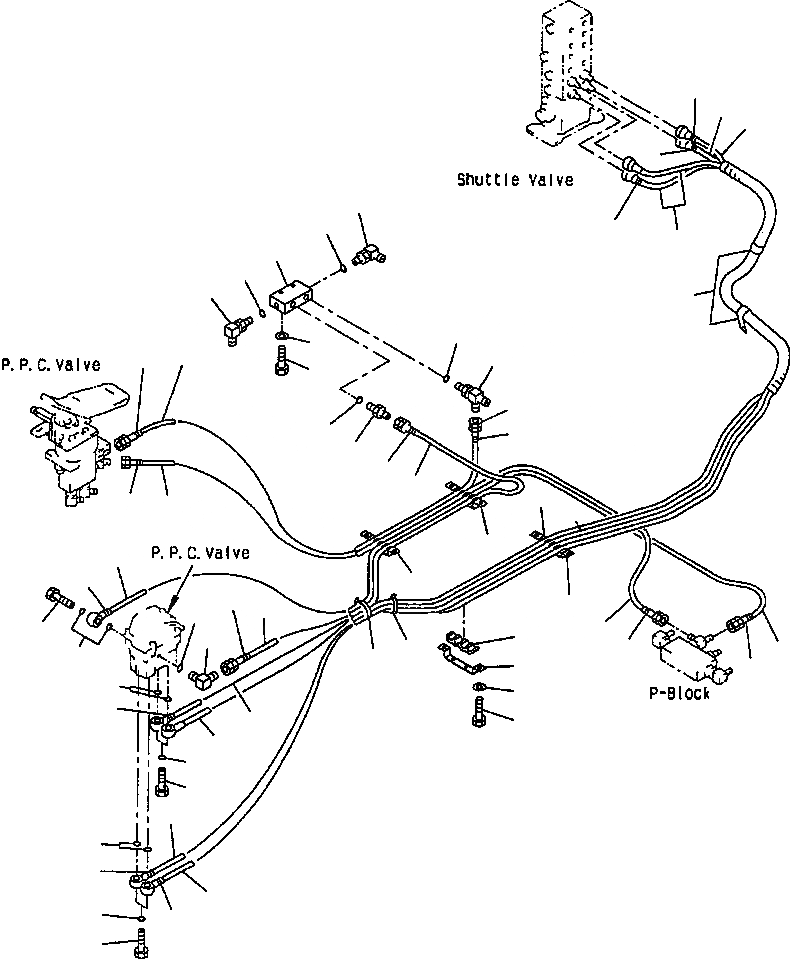 Shuttle Valve

P. P. C. Valve

P. P. C. Valve

P-Block