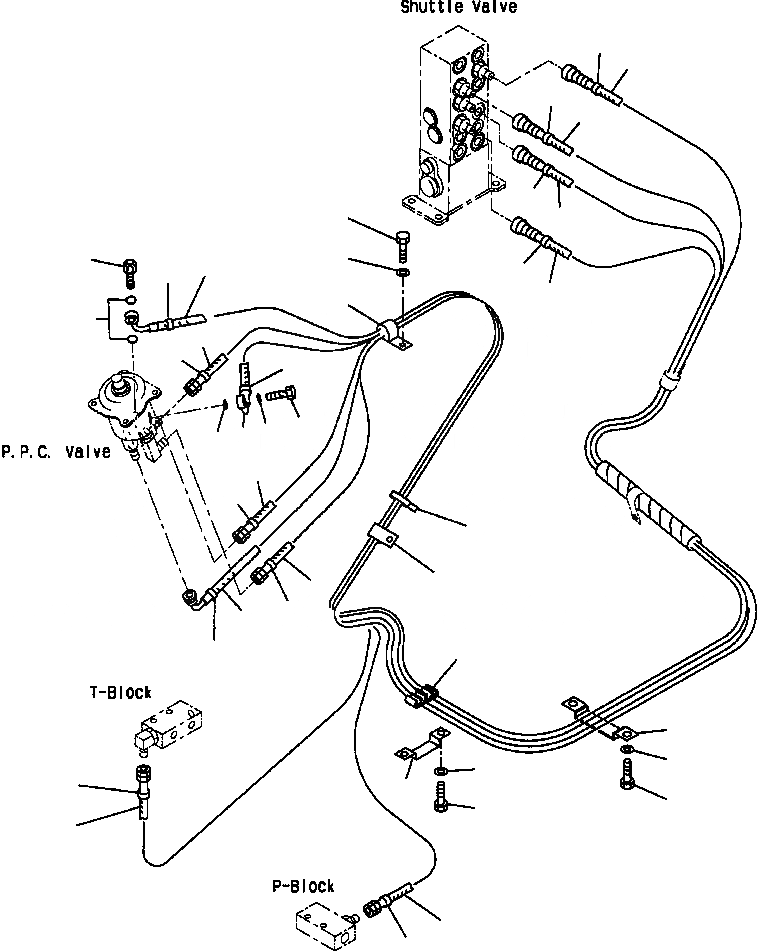 Shuttle Valve

P.P.C. Valve

T-Block

P-Block