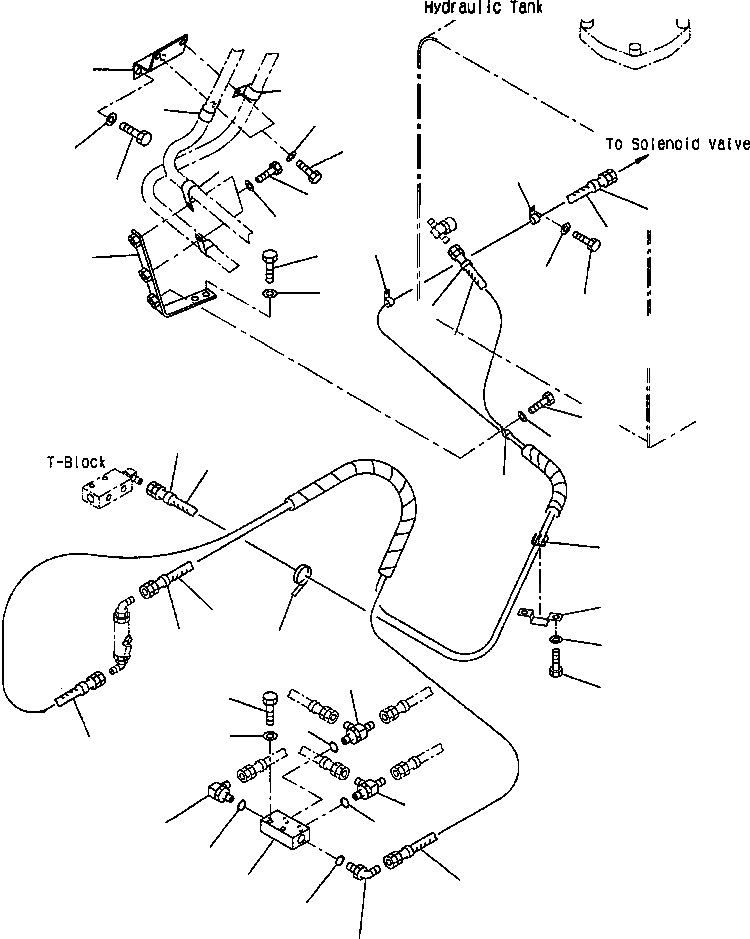 Hydraulic Tank

To Solenoid Valve

T-Block