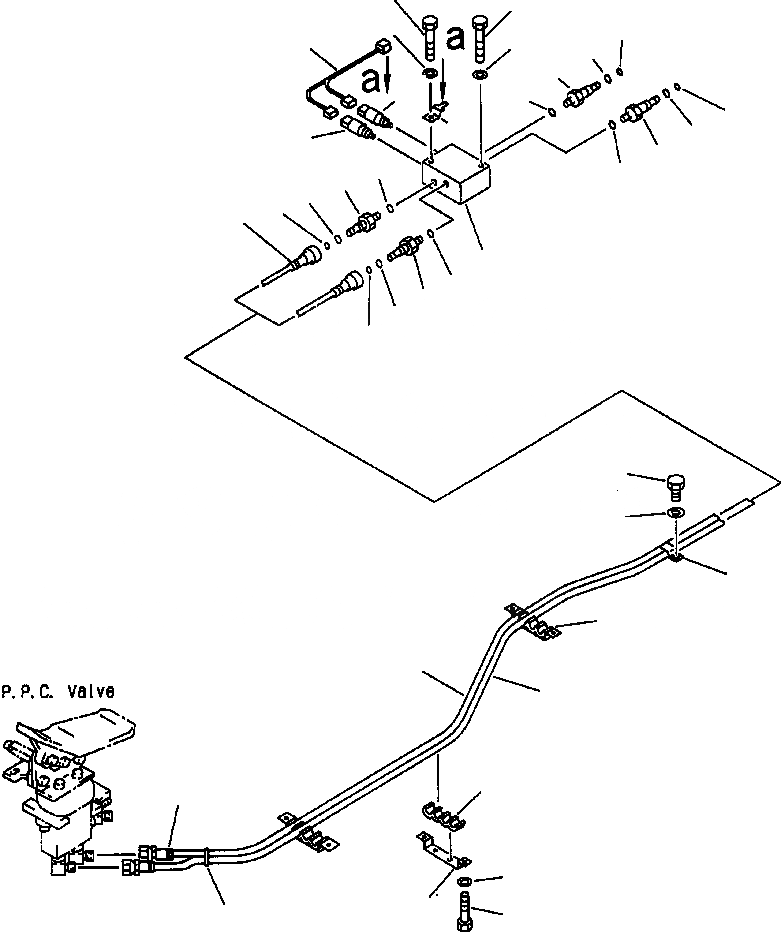 a
a
P.P.C. Valve