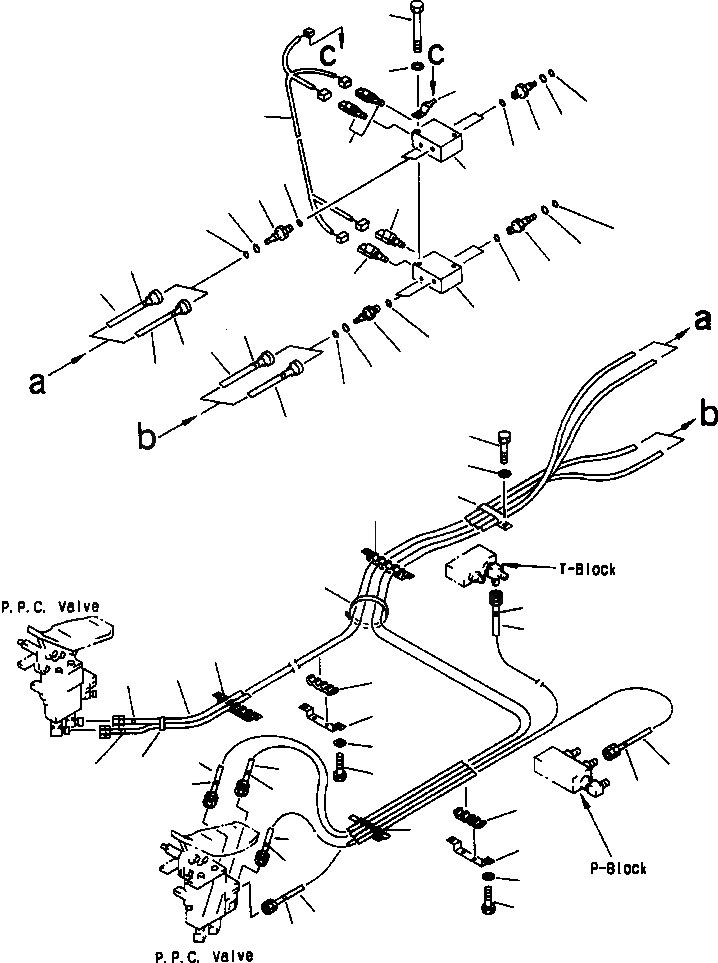 c
c
a
b
a
b
T-Block
P.P.C. Valve
P-Block
P.P.C. Valve