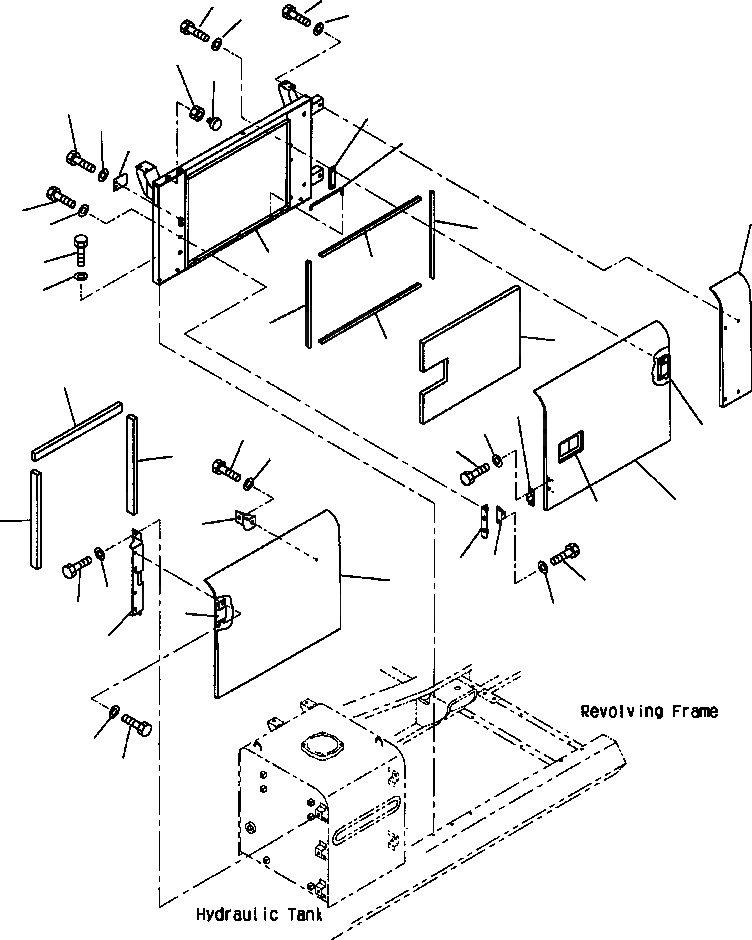 Revolving Frame

Hydraulic Tank