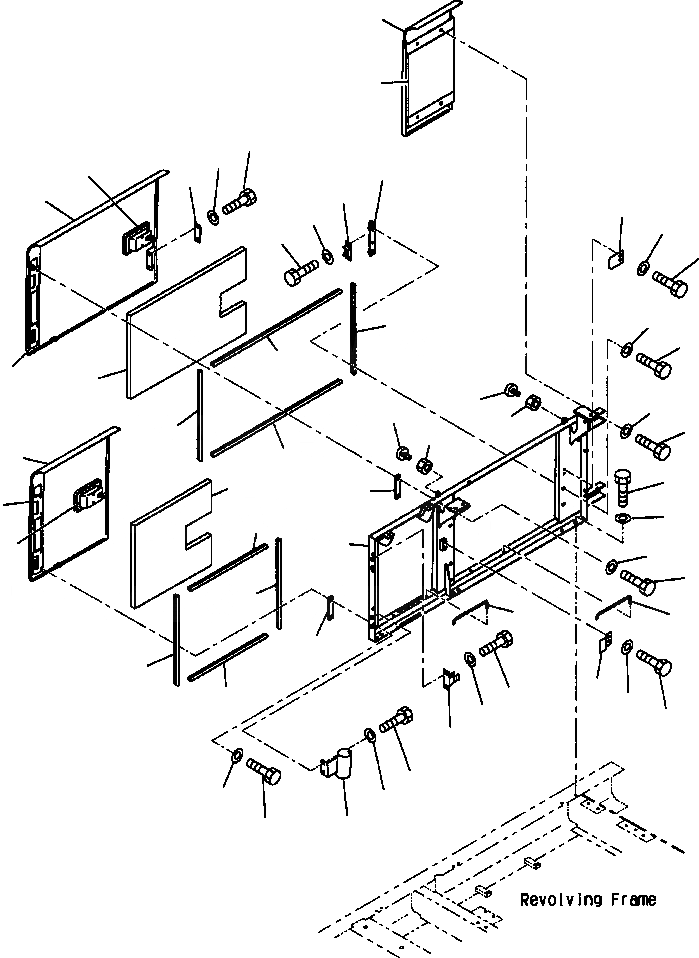 Revolving Frame