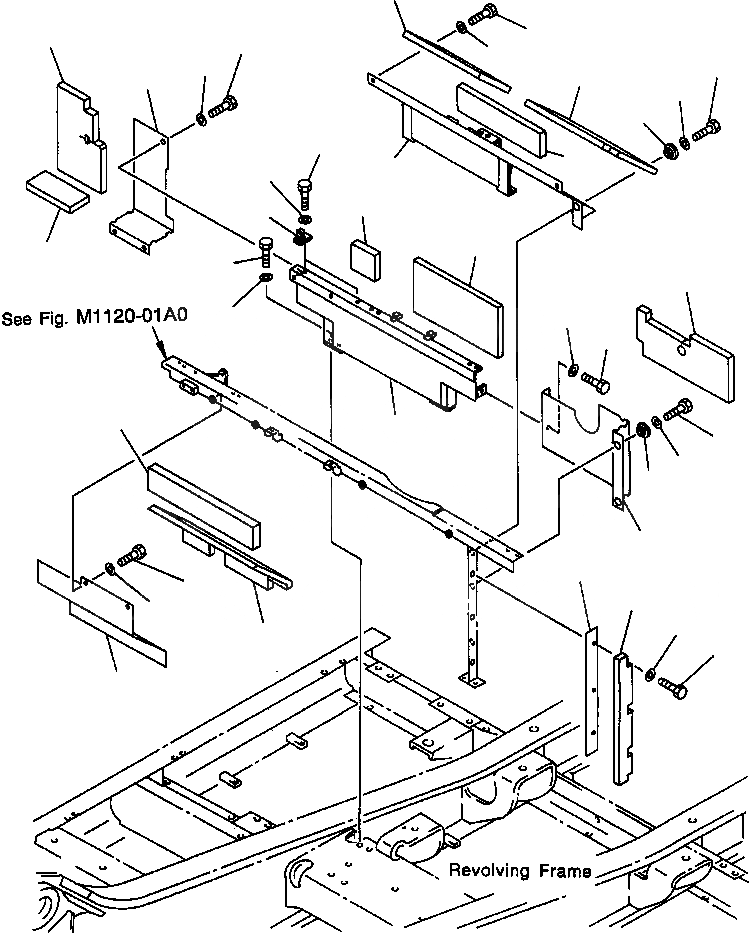 See Fig. M1120-01A0

Revolving Frame