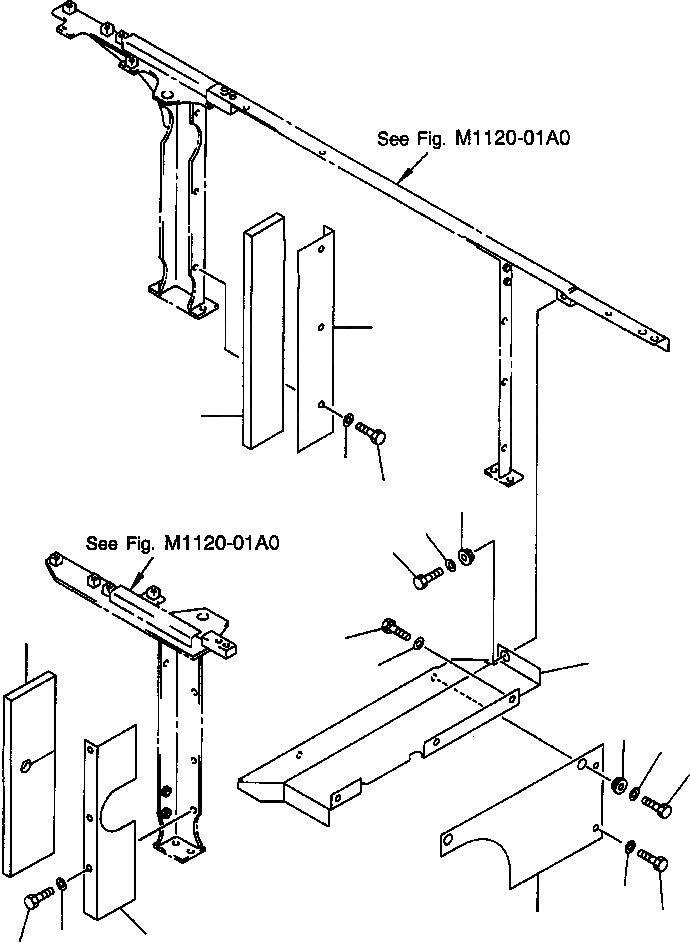 See Fig. M1120-01A0

See Fig. M1120-01A0