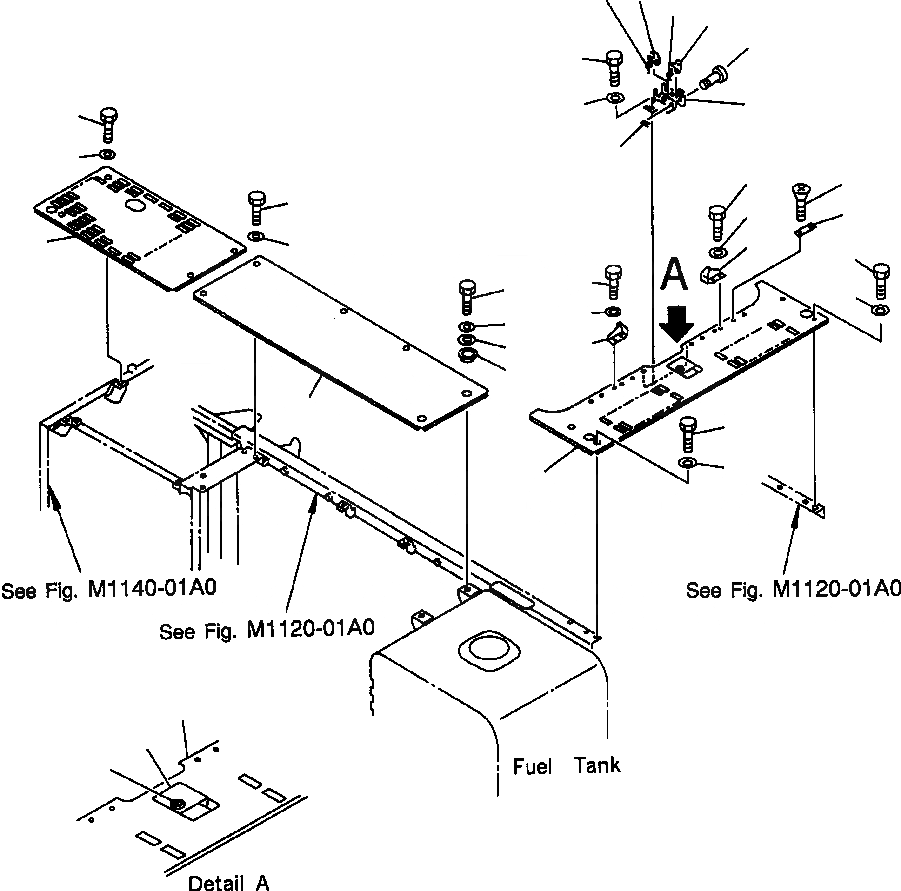 A

See Fig. M1140-01A0

See Fig. M1120-01A0

See Fig. M1120-01A0

Fuel Tank

Detail A