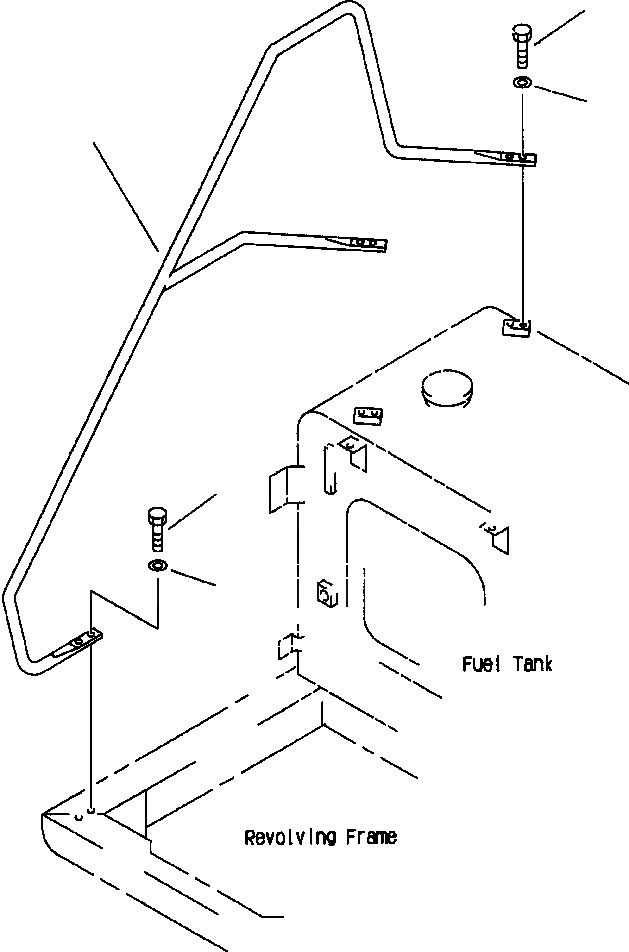 Fuel Tank

Revolving Frame