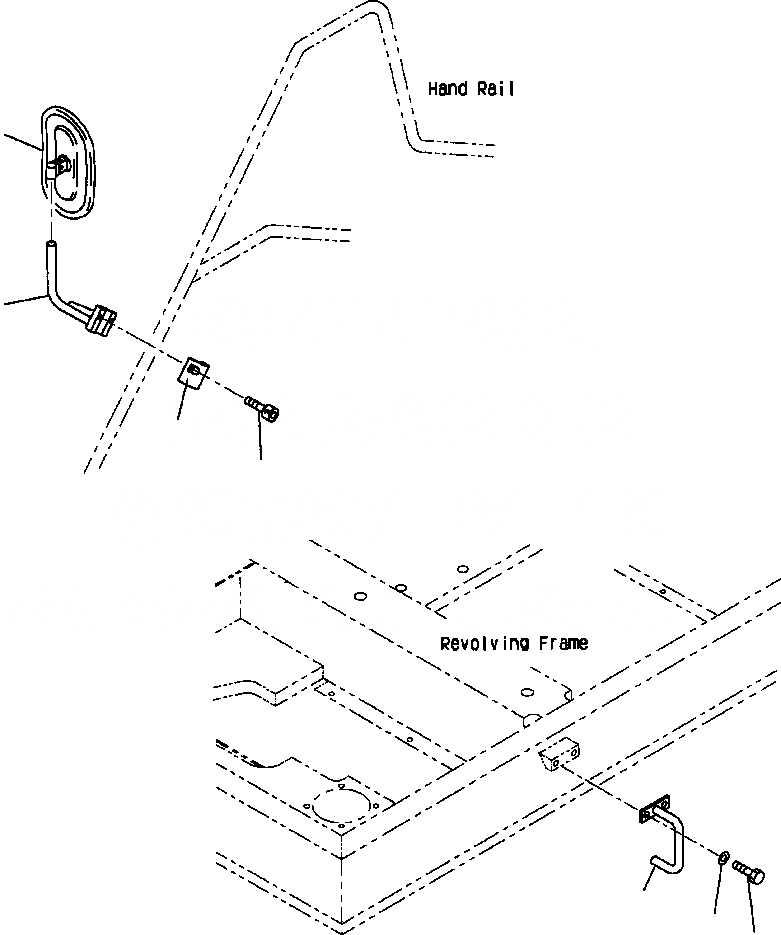 Hand Rail

Revolving Frame