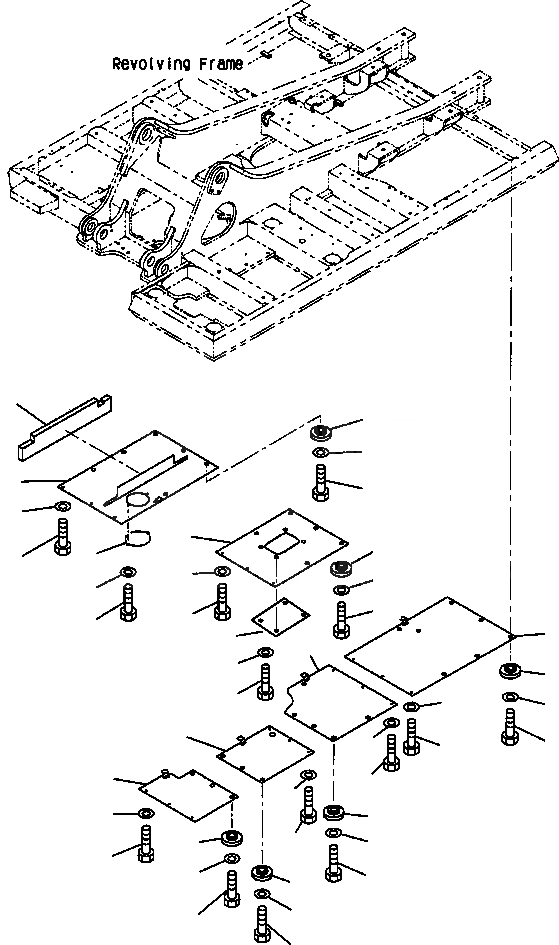 Revolving Frame