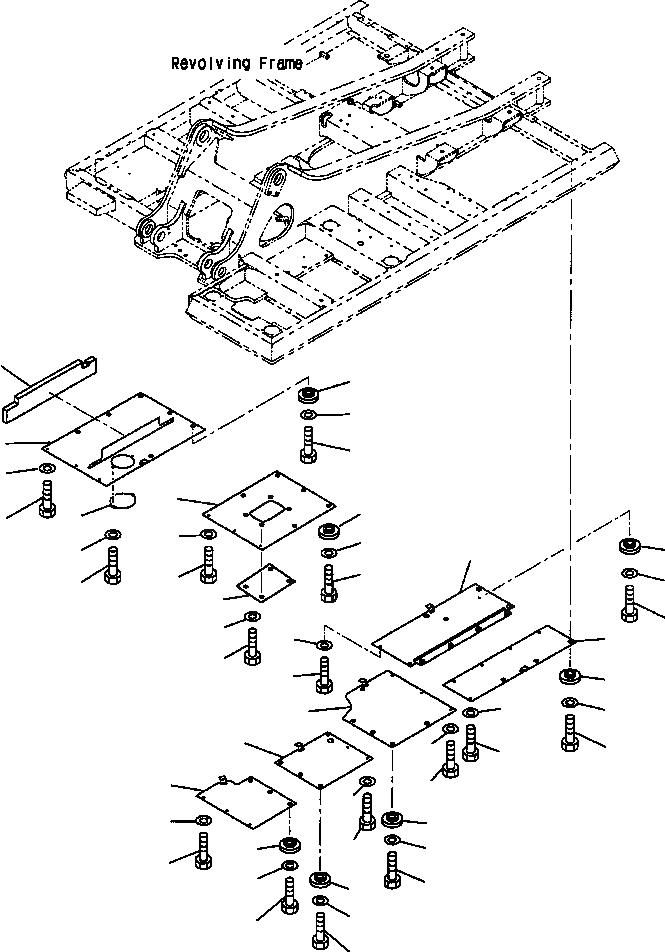 Revolving Frame