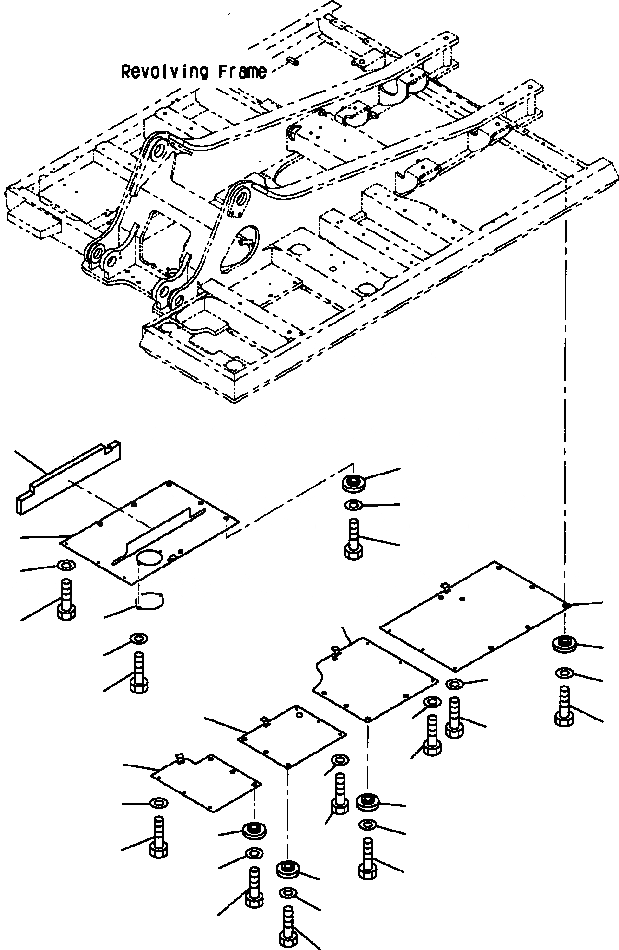 Revolving Frame