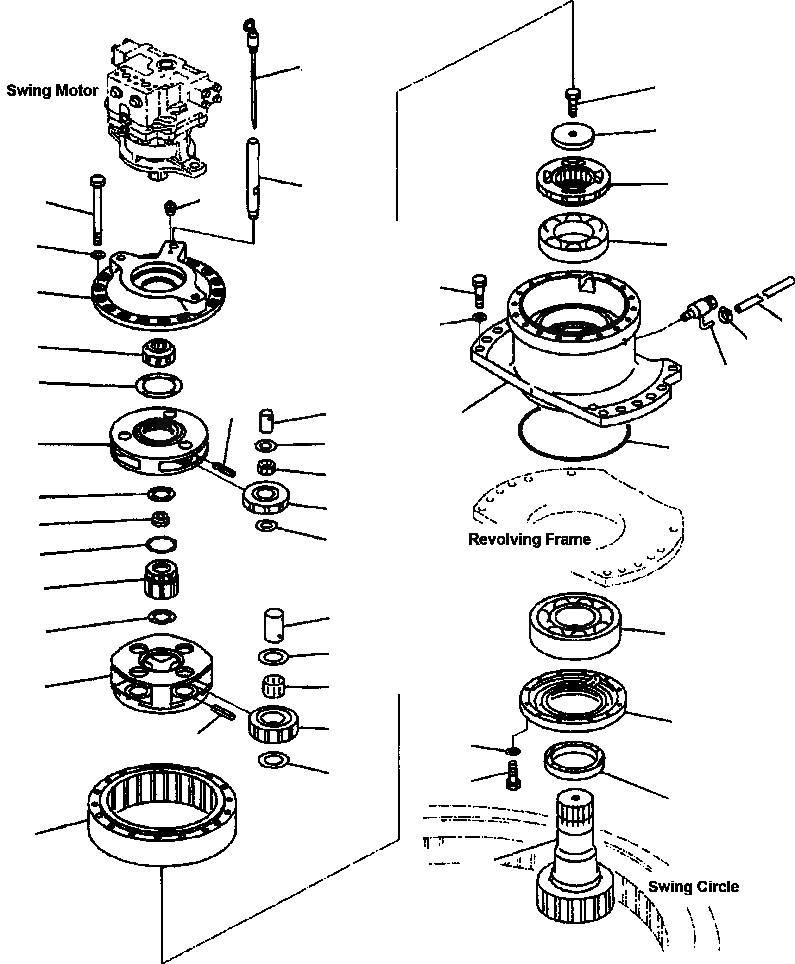 Swing Motor

Revolving Frame

Swing Circle