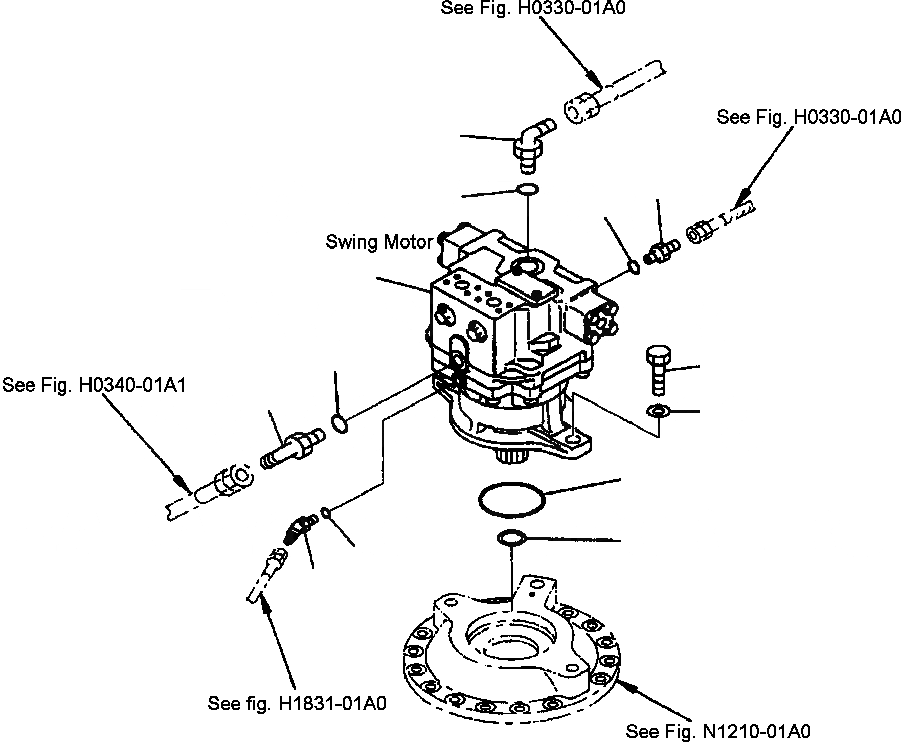 See Fig. H0330-01A0

See Fig. H0330-01A0

Swing Motor

See Fig. H0340-01A1

See fig. H1831-01A0

See Fig. N1210-01A0