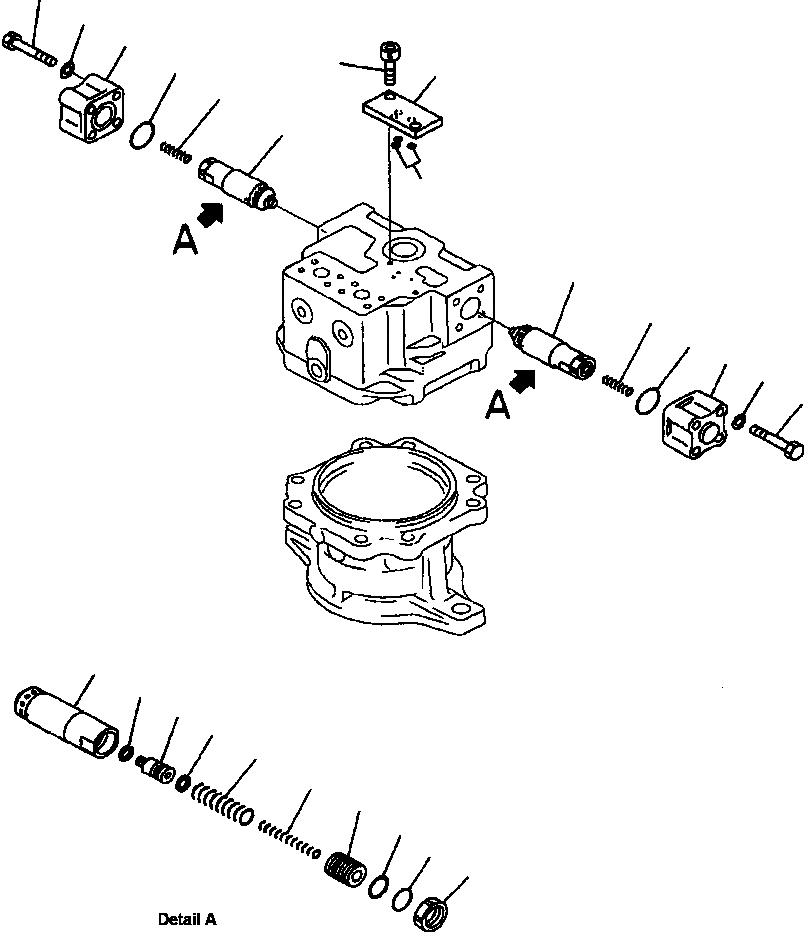 A

A

Detail A