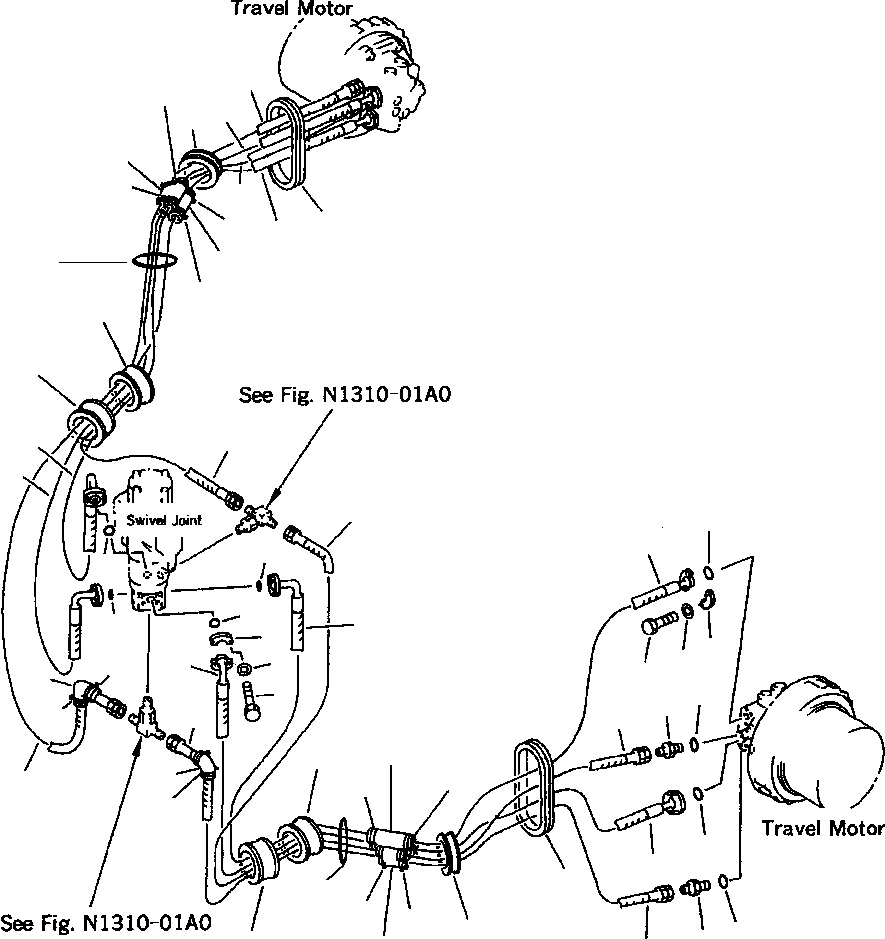 Travel Motor

See Fig. N1310-01A0

Swivel Joint

Travel Motor

See Fig. N1310-01A0