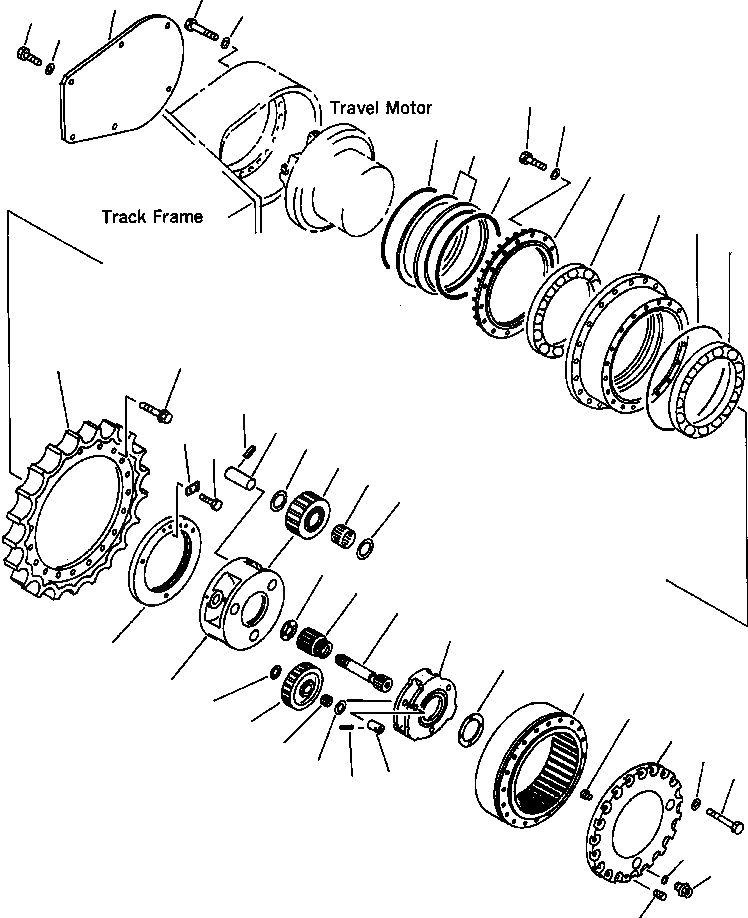 Travel Motor

Track Frame