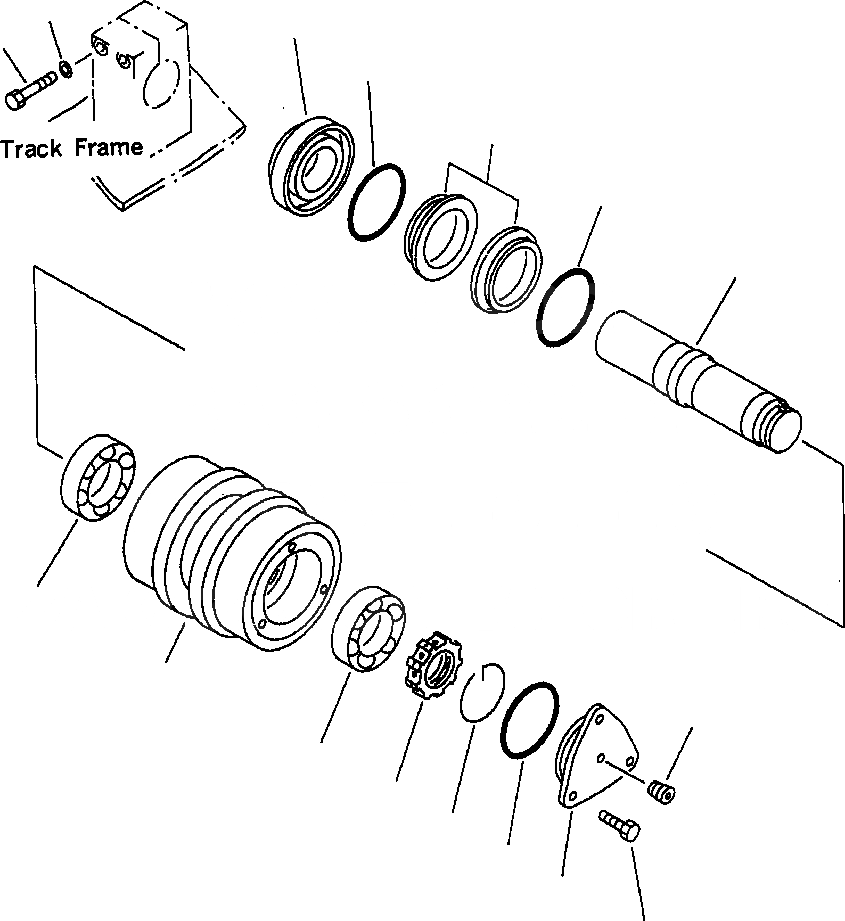 Track Frame