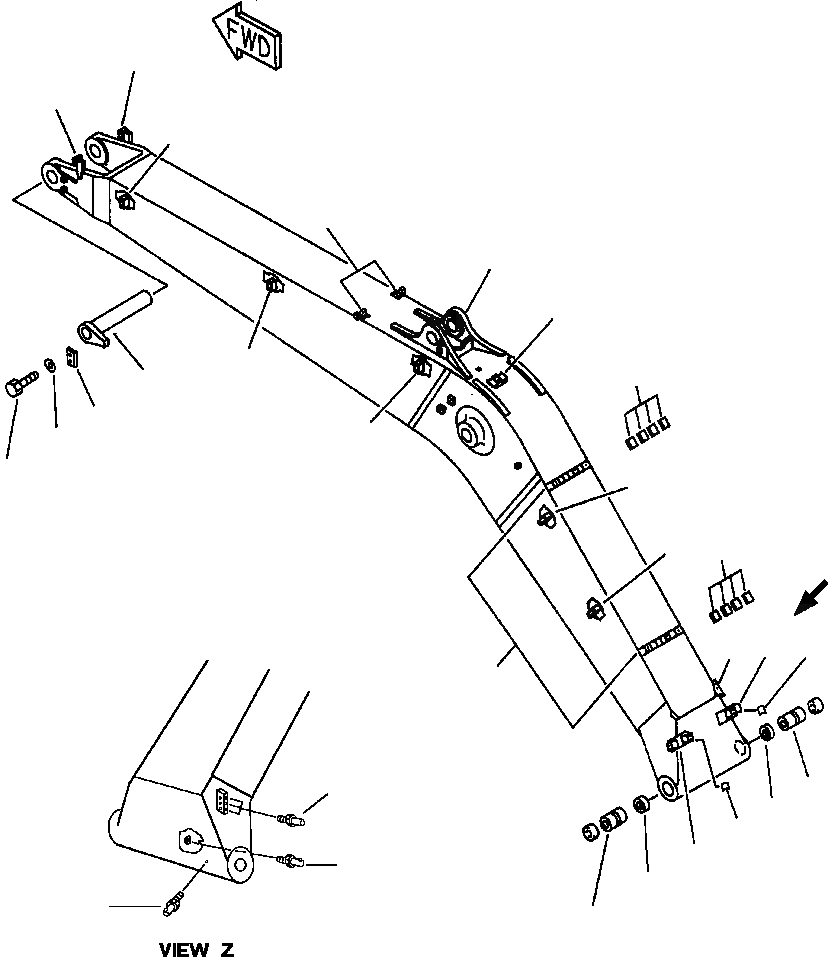 FWD

VIEW Z