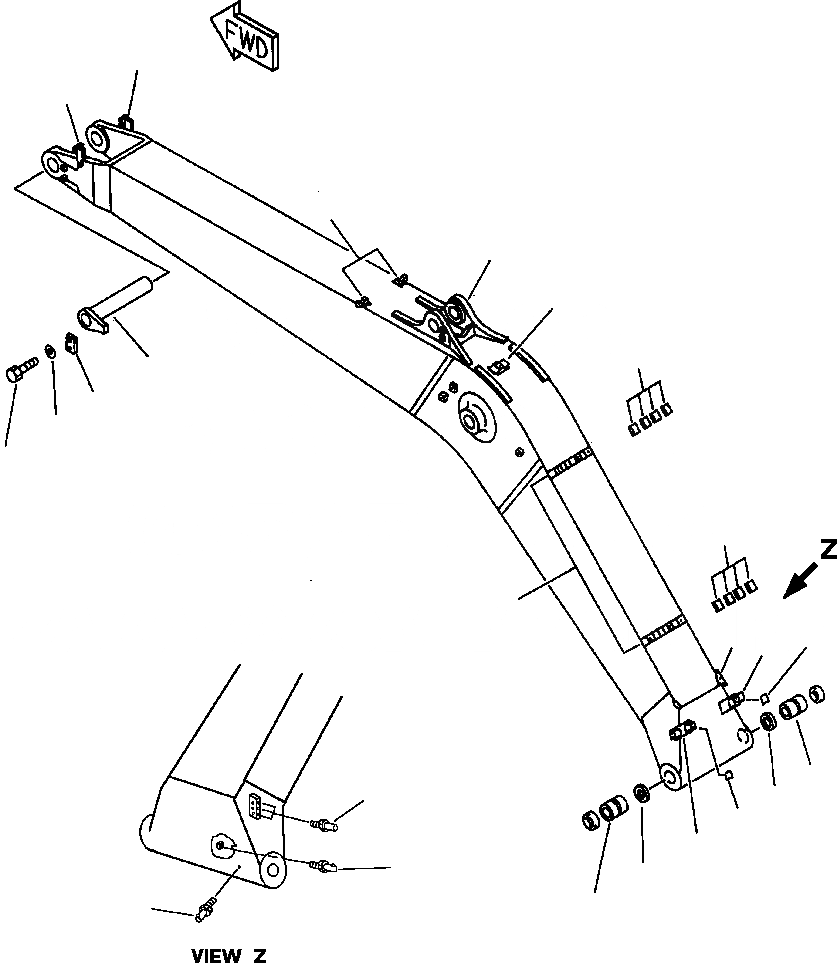 FWD

Z

VIEW Z