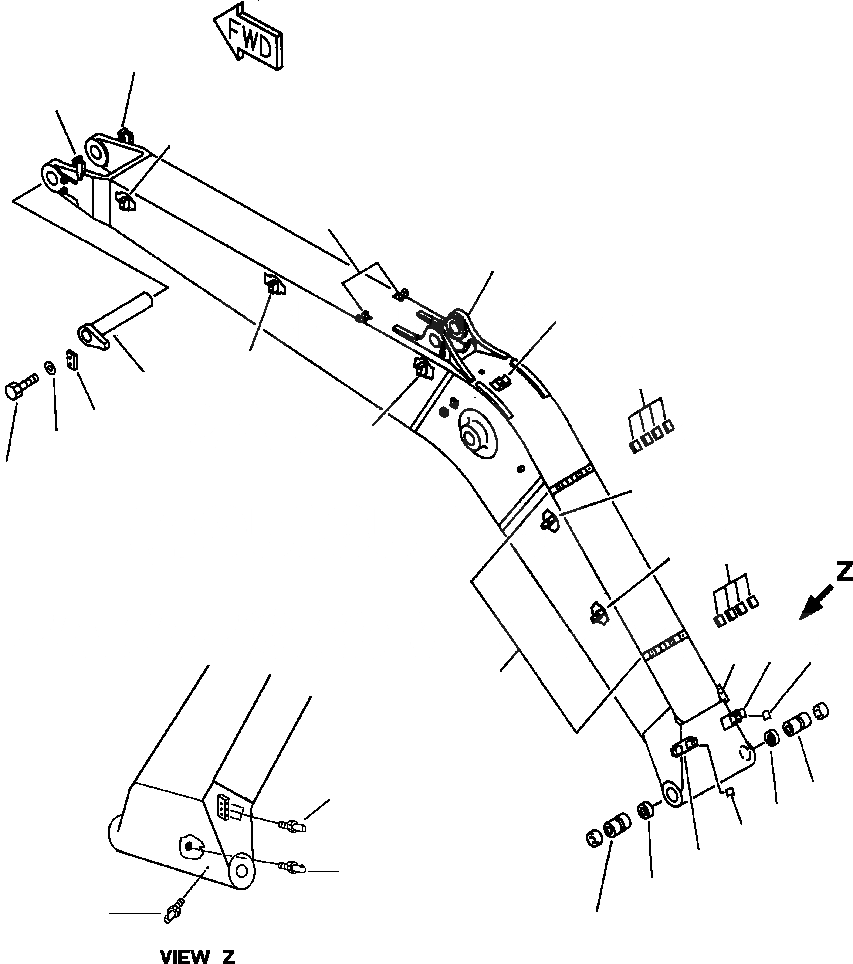 FWD

Z

VIEW Z