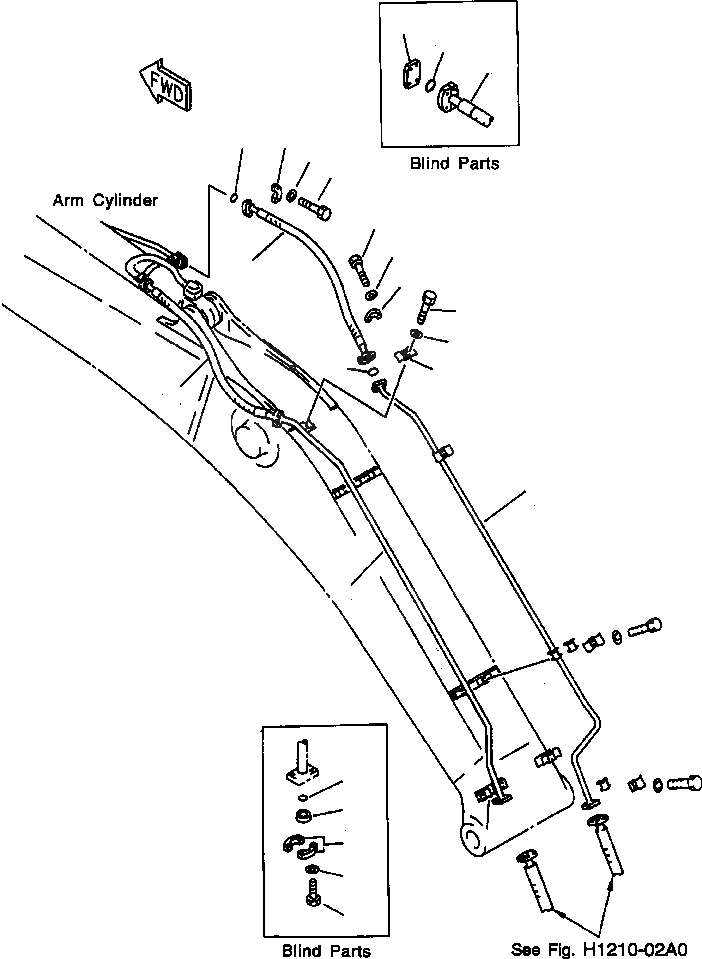 FWD

Blind Parts

Arm Cylinder

Blind Parts

See Fig. H1210-02A0