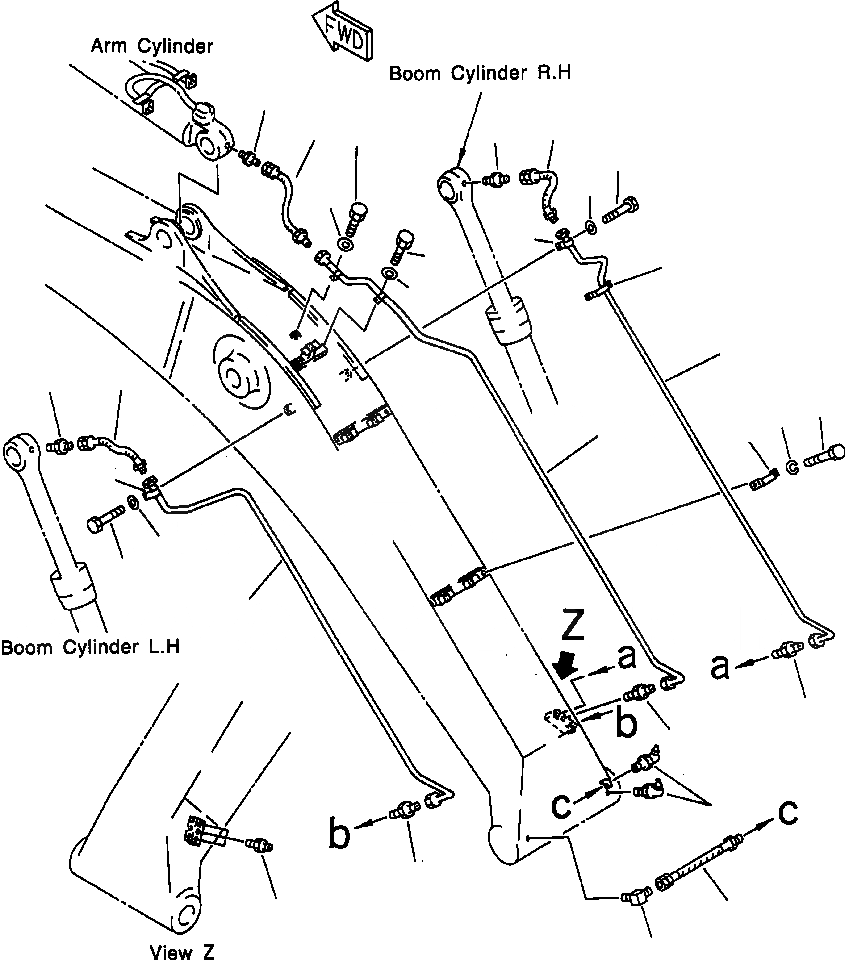 FWD

Arm Cylinder

Boom Cylinder R.H

Boom Cylinder L.H

Z

a

a

b

c

b

c

View Z