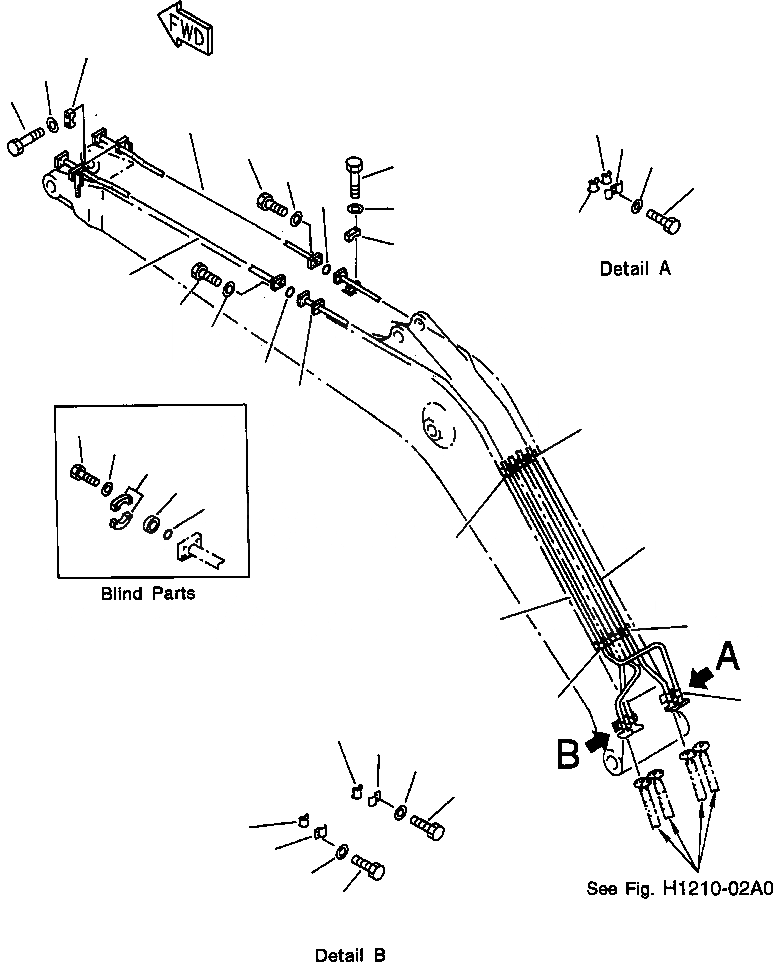 FWD

Detail A

Blind Parts

A

B

See Fig. H1210-02A0

Detail B