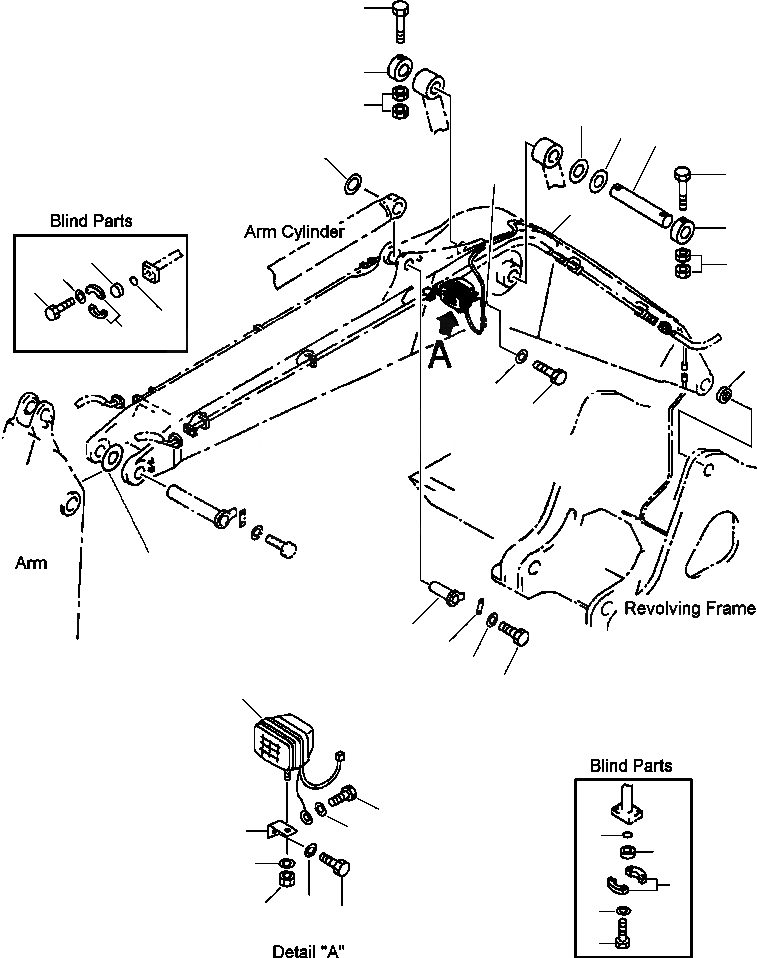 Blind Parts

Arm Cylinder

A

Arm

Revolving Frame

Blind Parts

Detail "A"