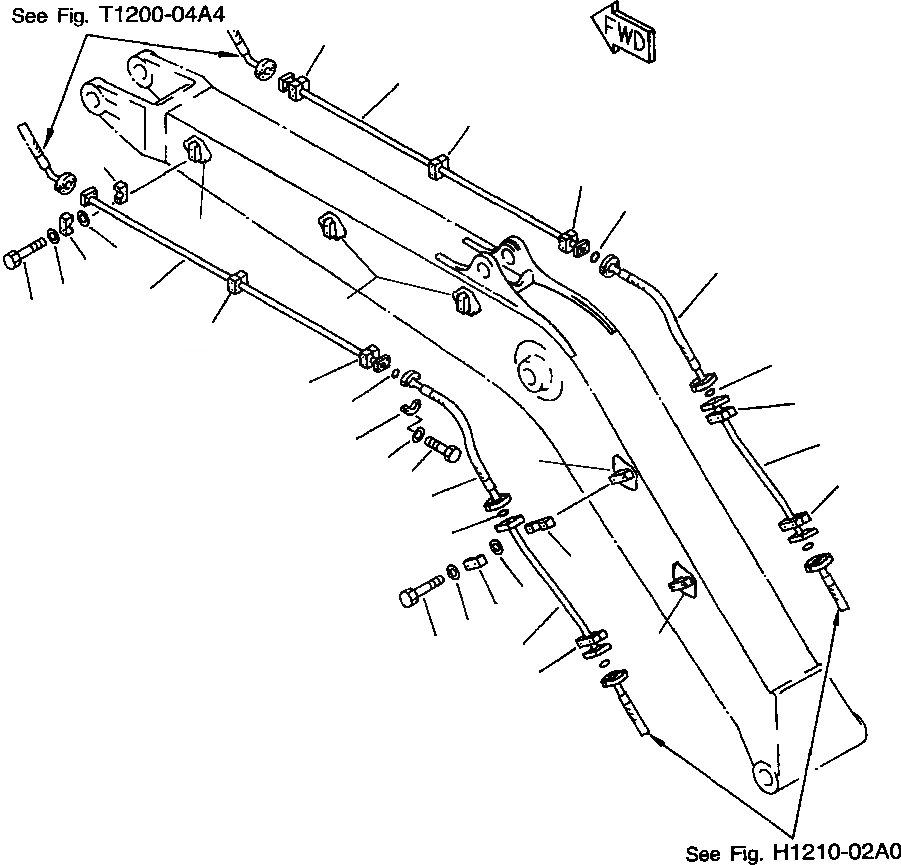 See Fig. T1200-04A4

FWD

See Fig. H1210-02A0