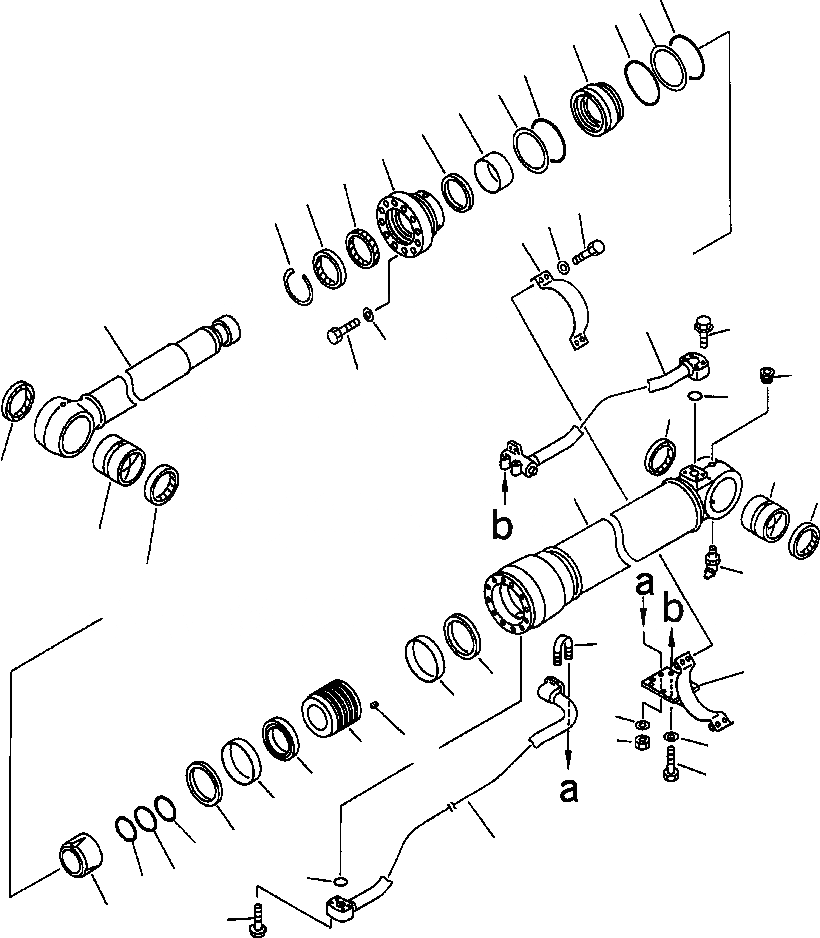 b
a
b
a