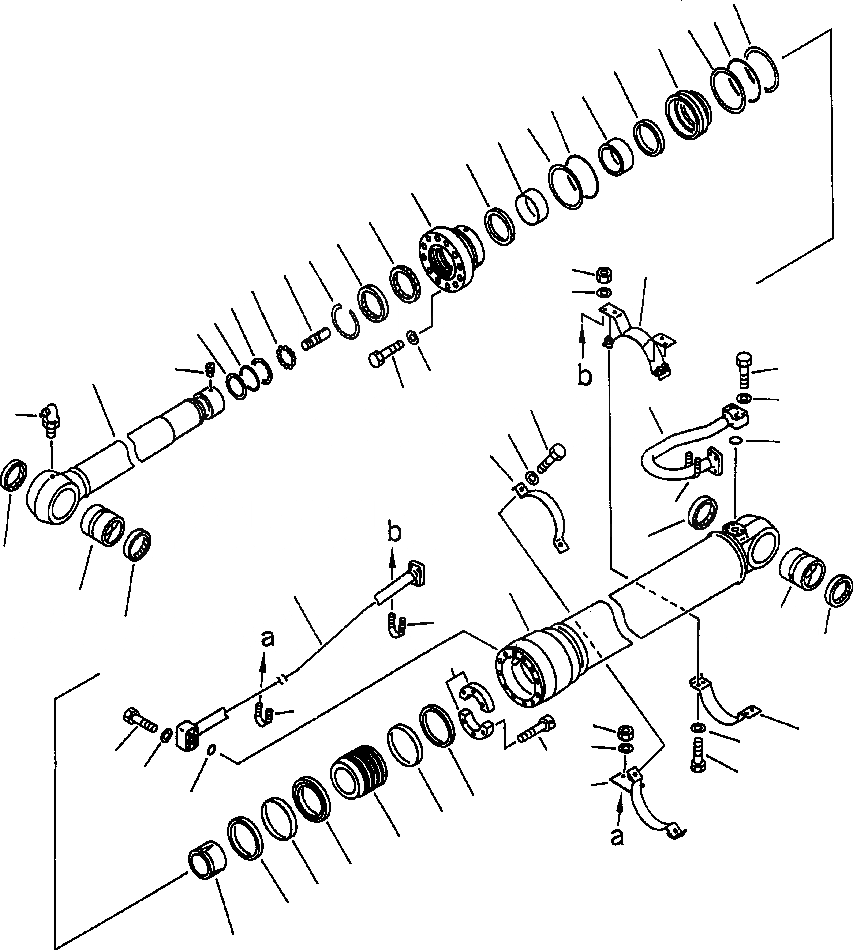 b
b
a
a