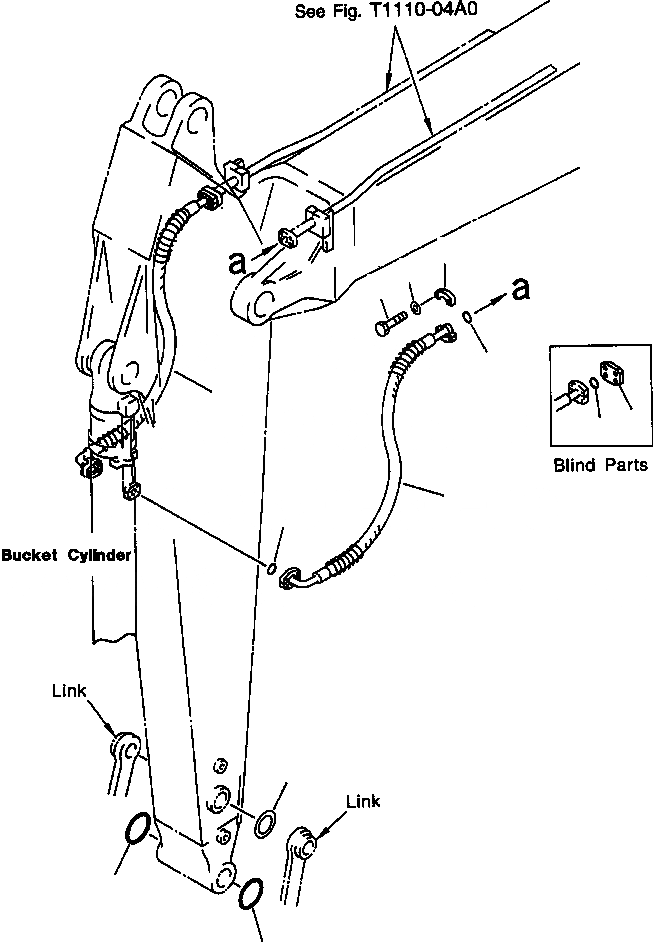 See Fig. T1110-04A0

a

a

Blind Parts

Bucket Cylinder

Link

Link