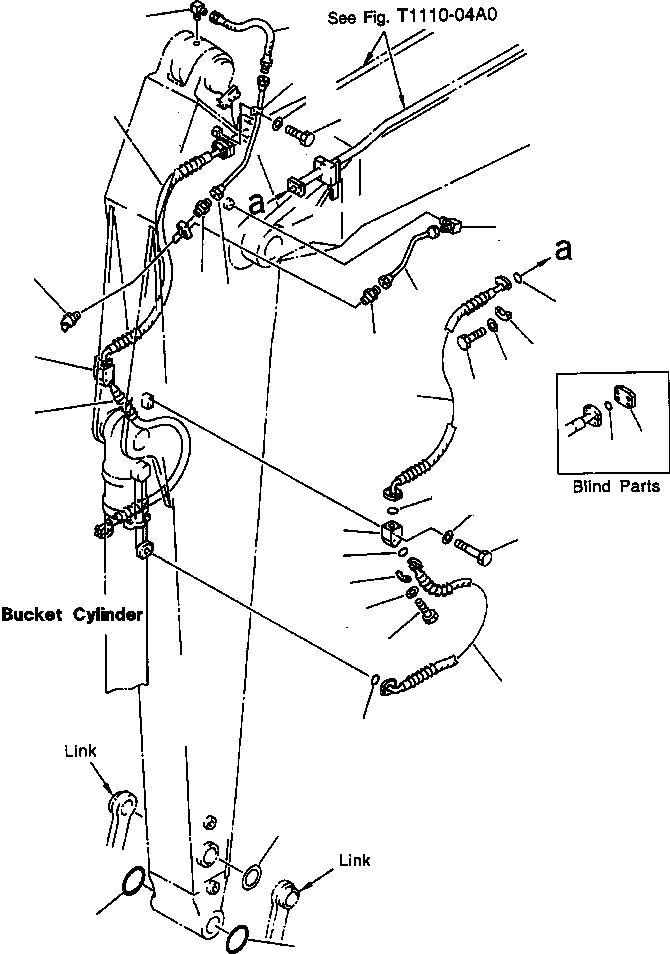 See Fig. T1110-04A0

a

a

Blind Parts

Bucket Cylinder

Link

Link