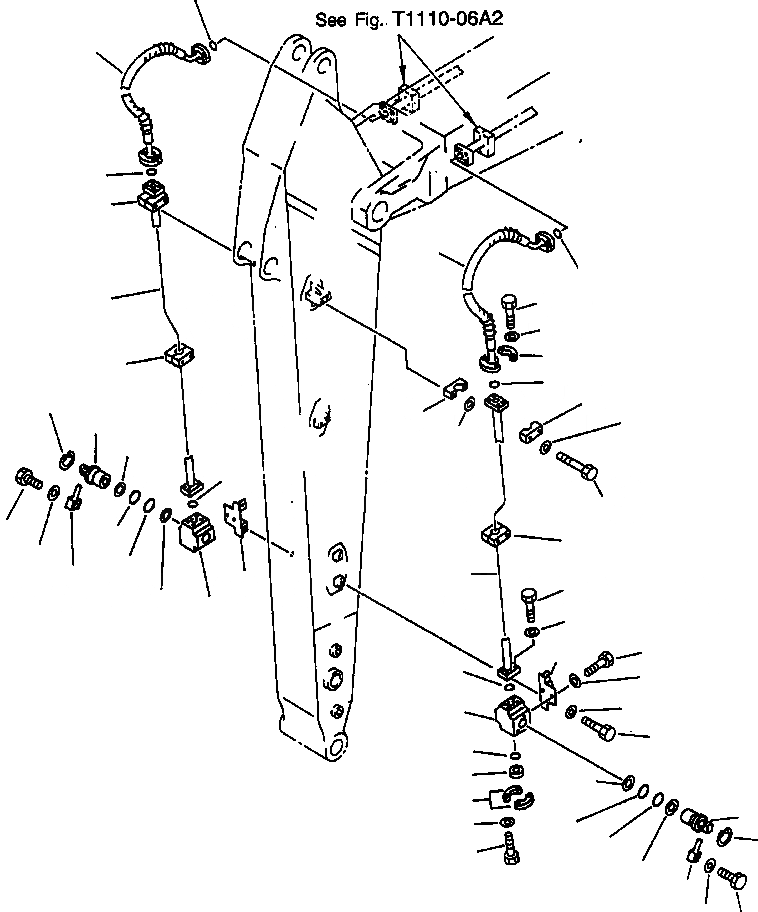 See Fig.. T1110-06A2