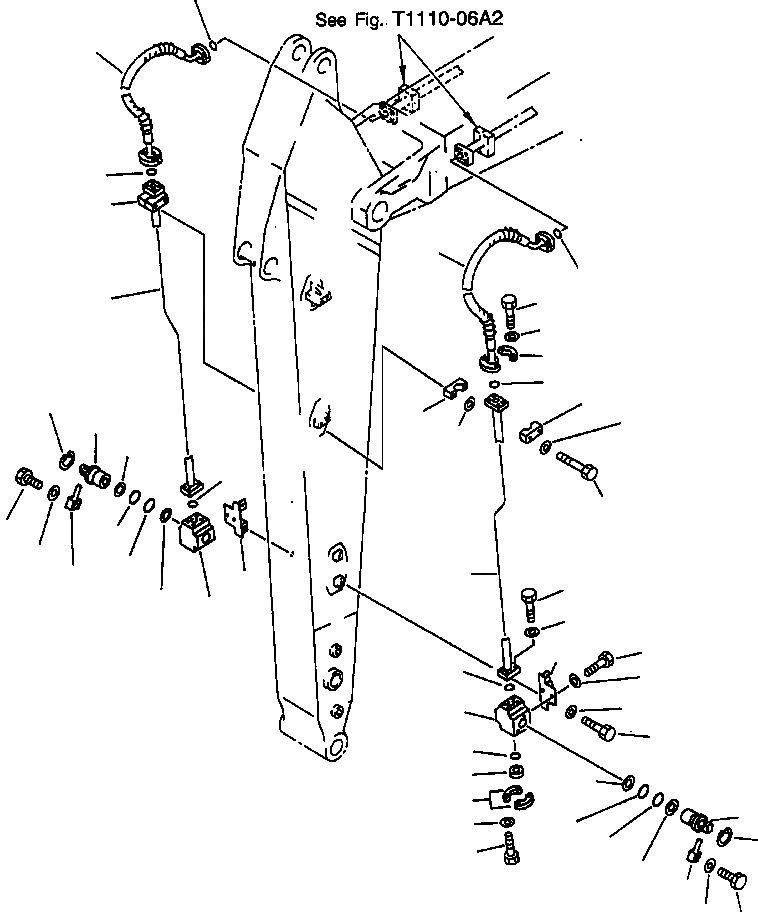 See Fig.. T1110-06A2