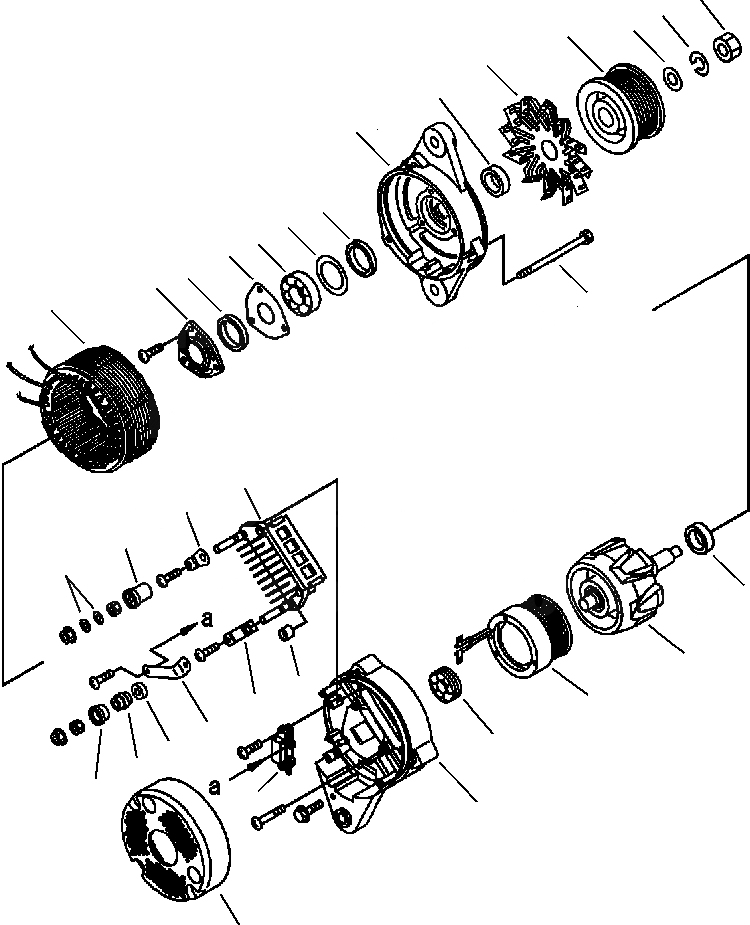 a
a