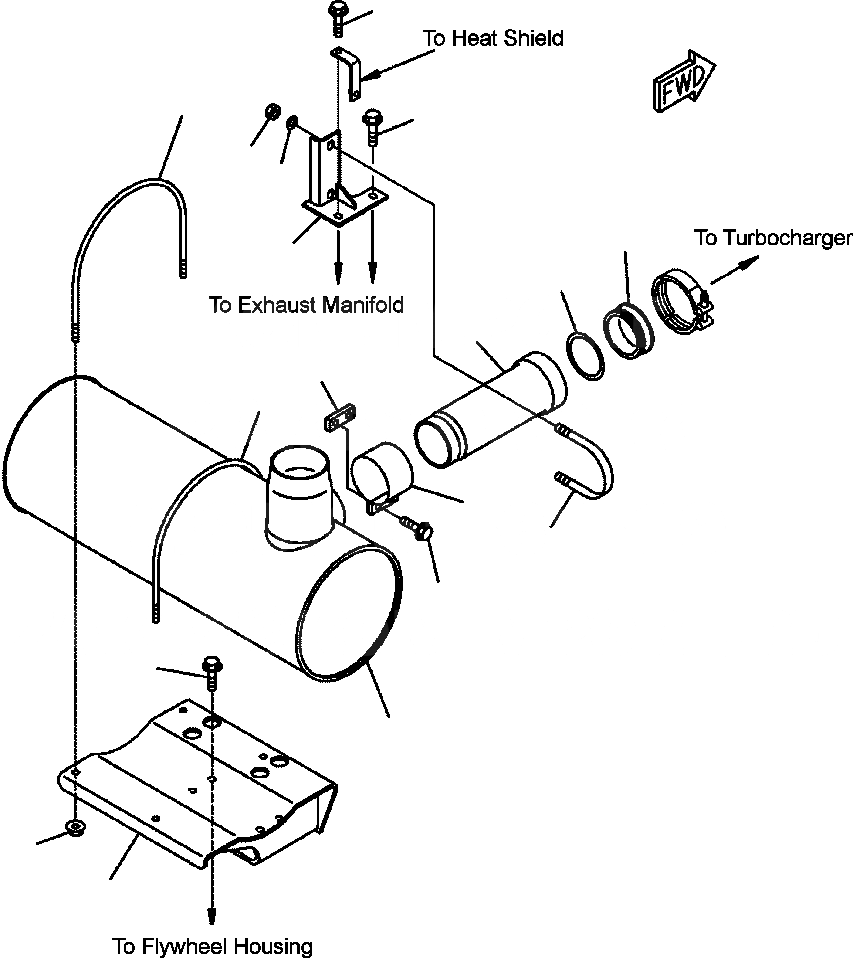 To Heat Shield

FWD

To Turbocharger

To Exhaust Manifold

To Flywheel Housing