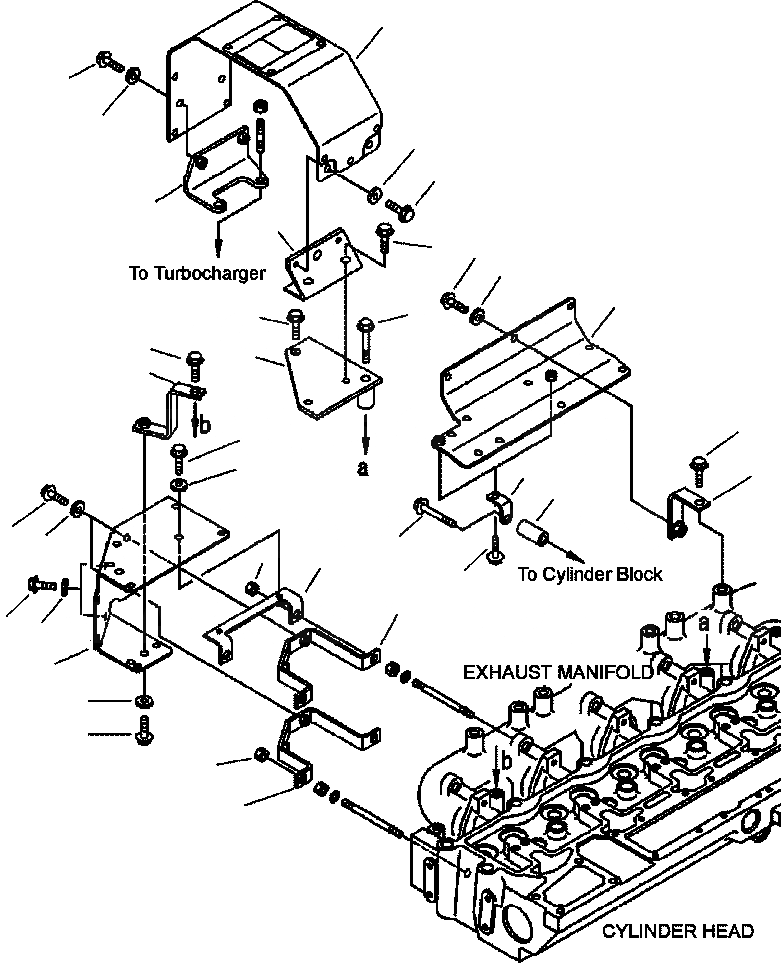 To Turbocharger

b

a

To Cylinder Block

a

EXHAUST MANIFOLD

b

CYLINDER HEAD