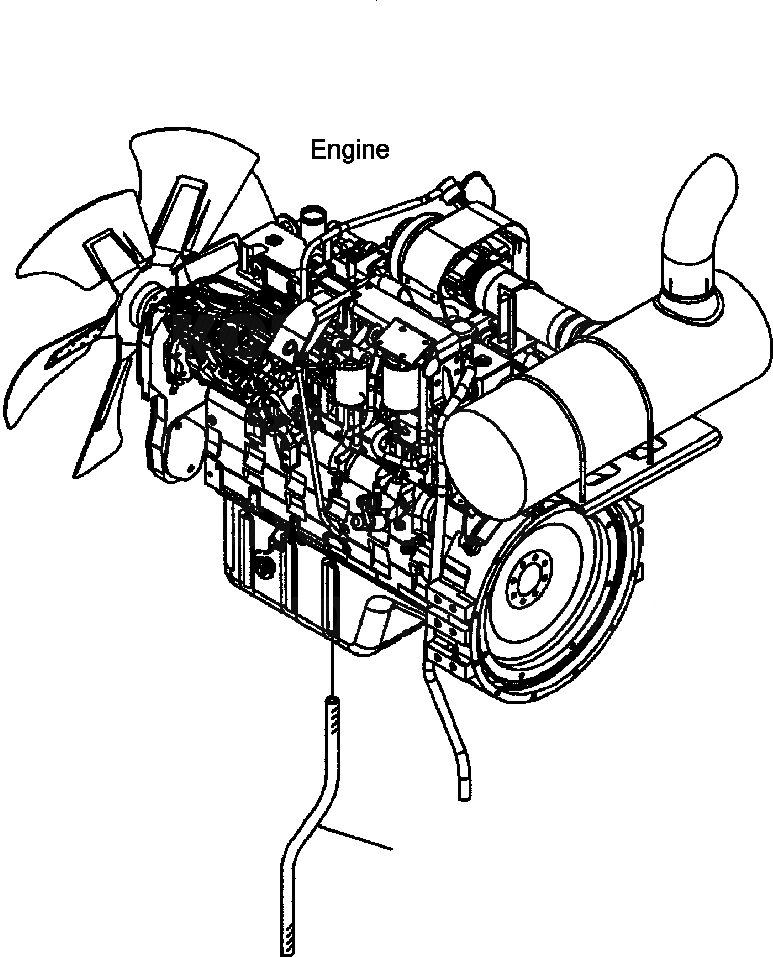 Engine