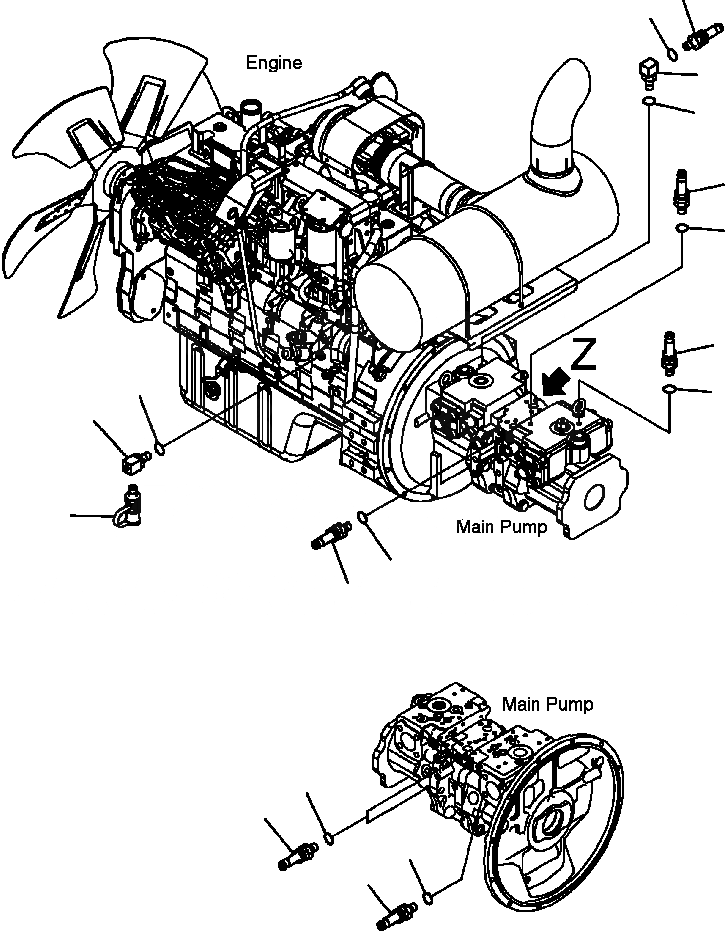 Engine

Z

Main Pump

Main Pump