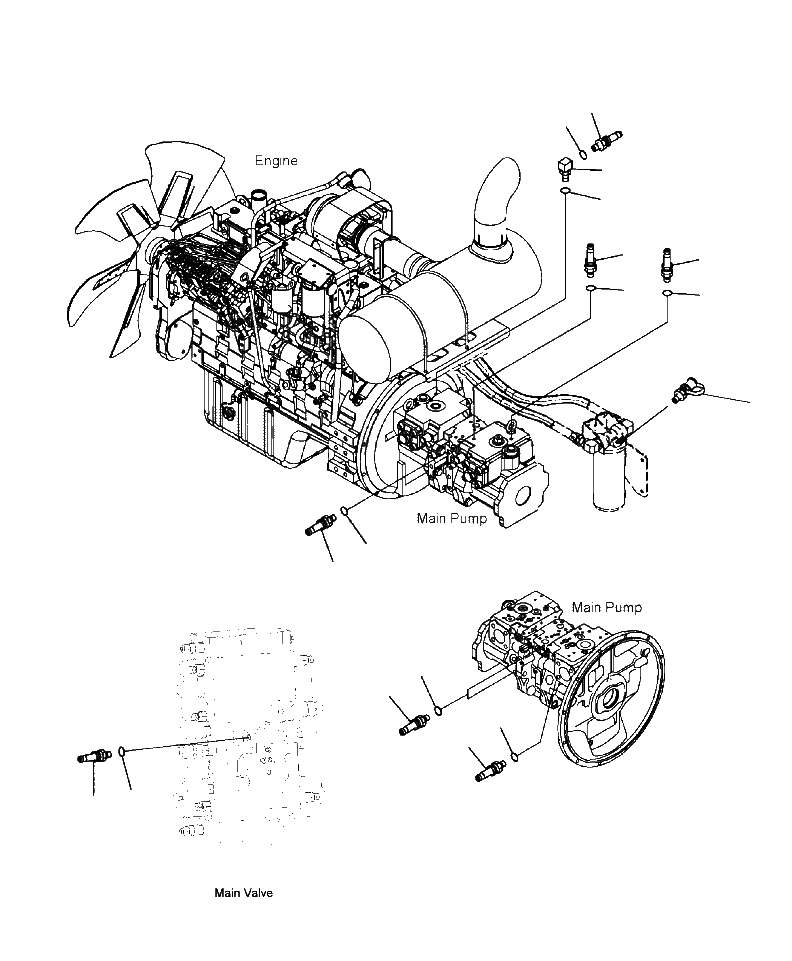 Engine

Main Pump

Main Pump

Main Valve