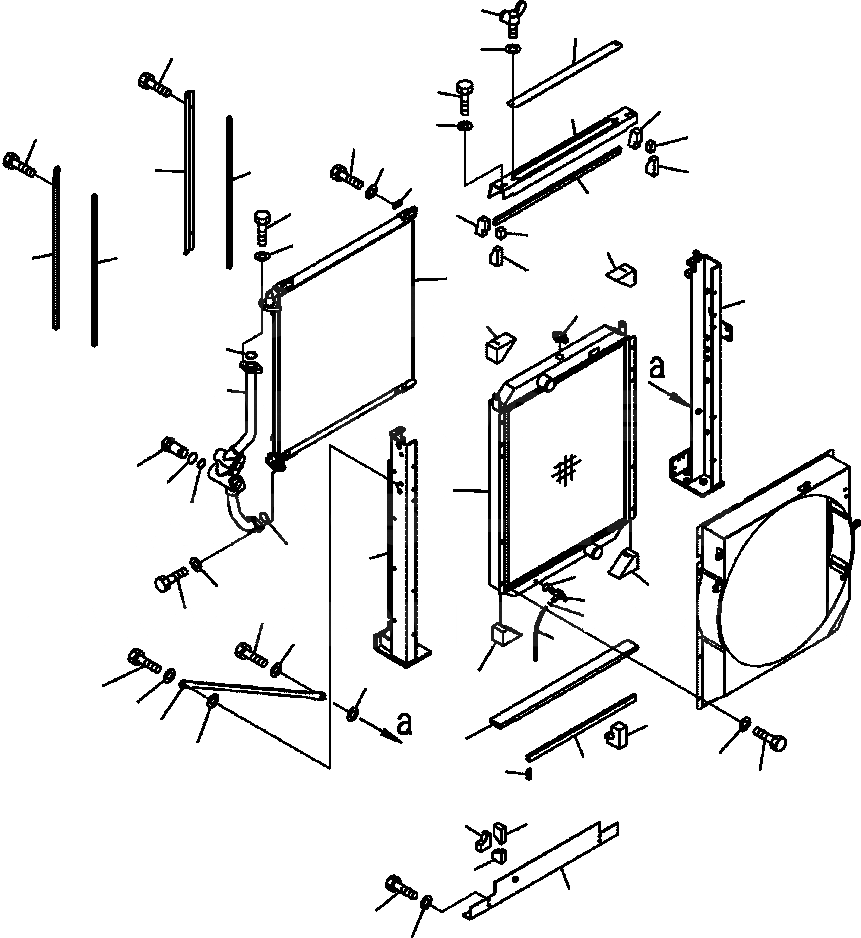 a

a