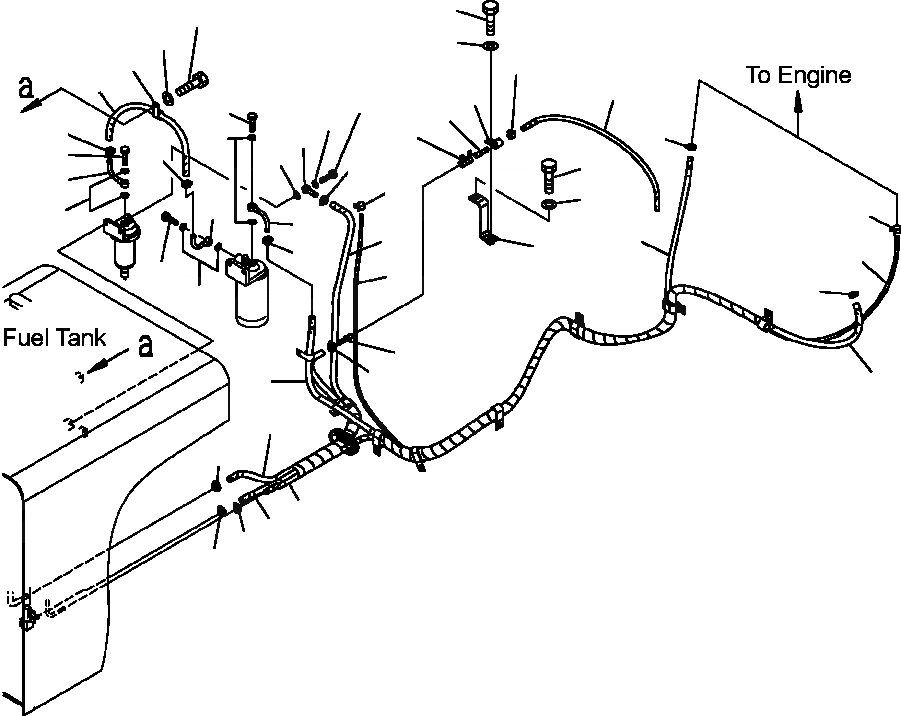 a

To Engine

Fuel Tank

a