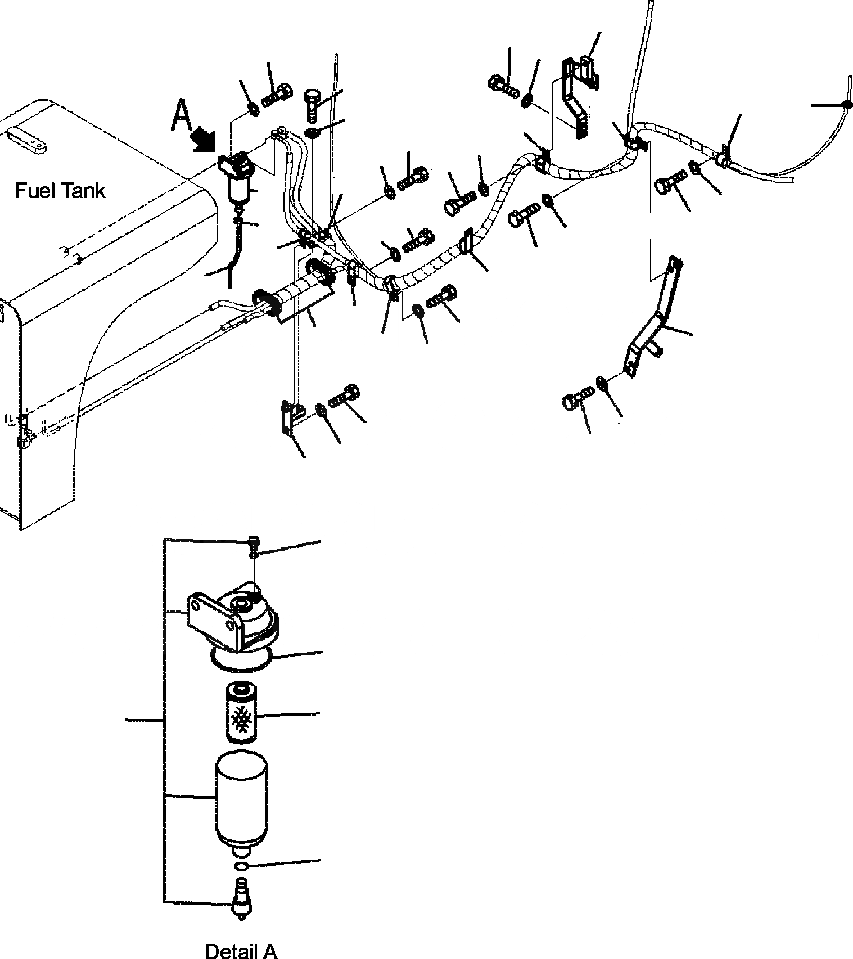 A

Fuel Tank

Detail A