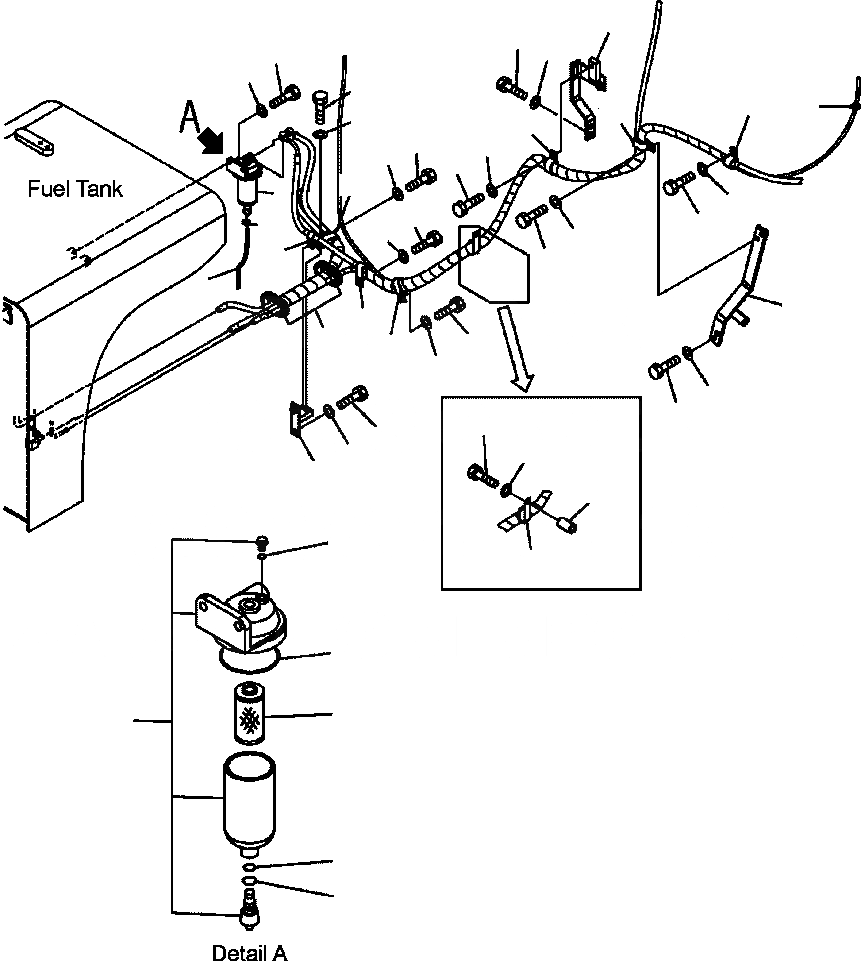 A

Fuel Tank

Detail A