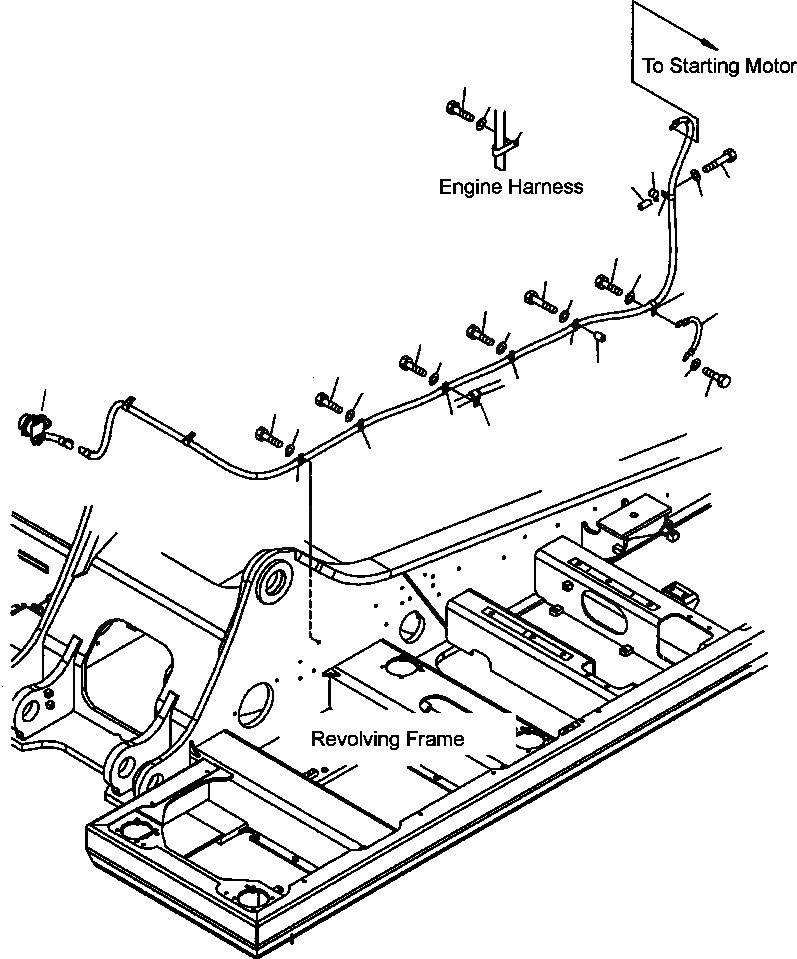 To Starting Motor

Engine Harness

Revolving Frame