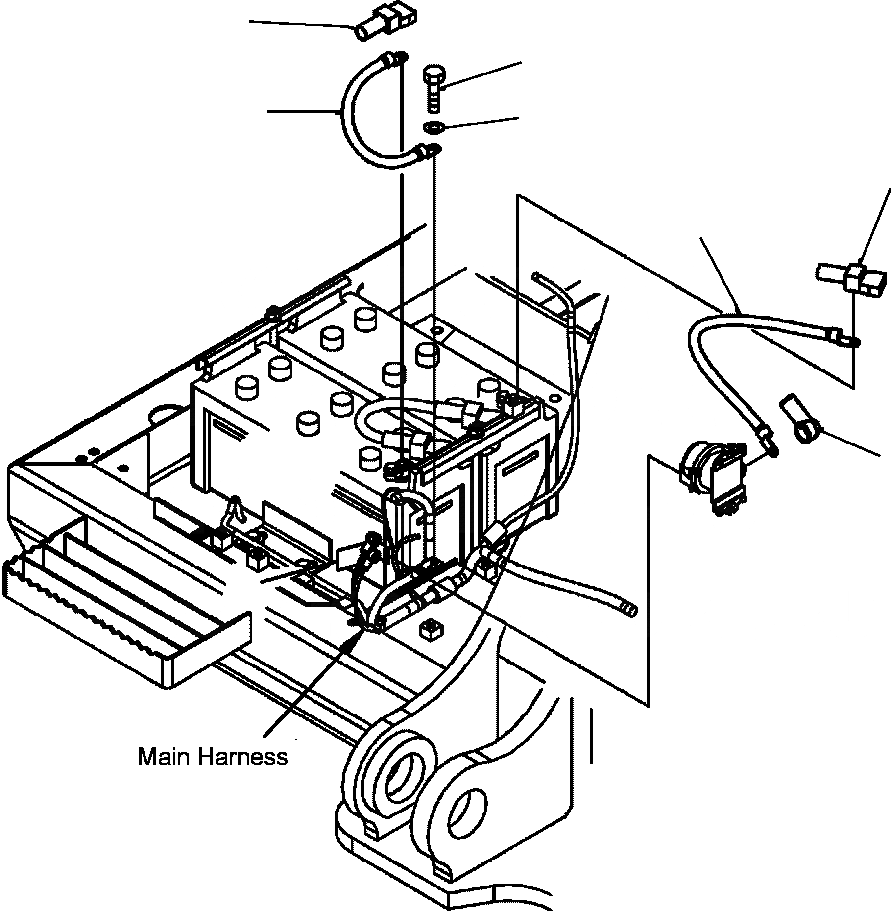 Main Harness