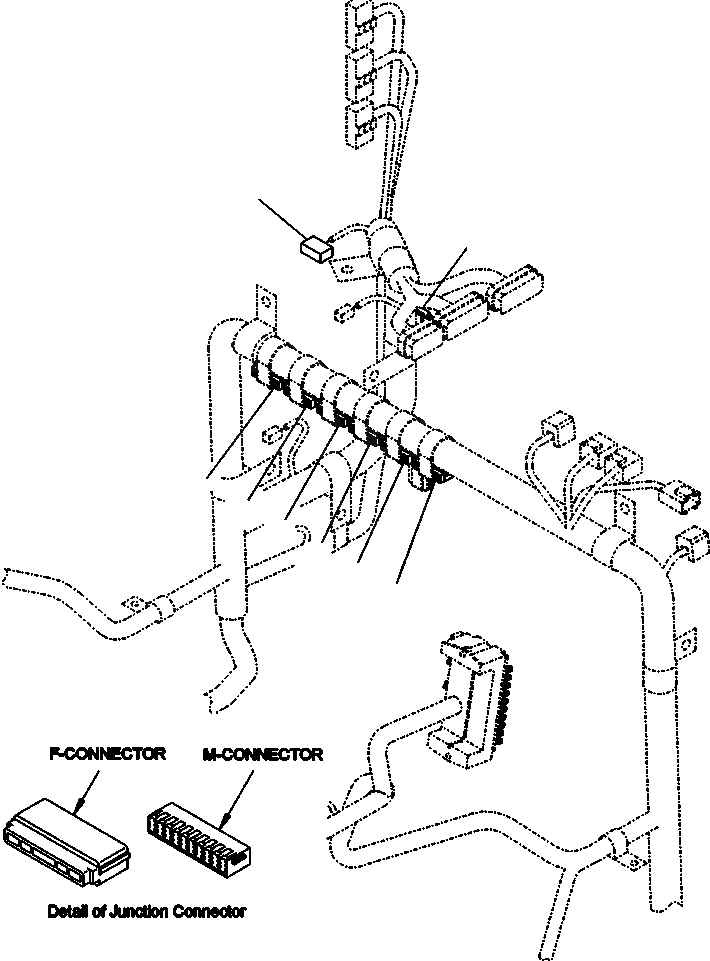 F-CONNECTOR
M-CONNECTOR
Detail of Junction Connector