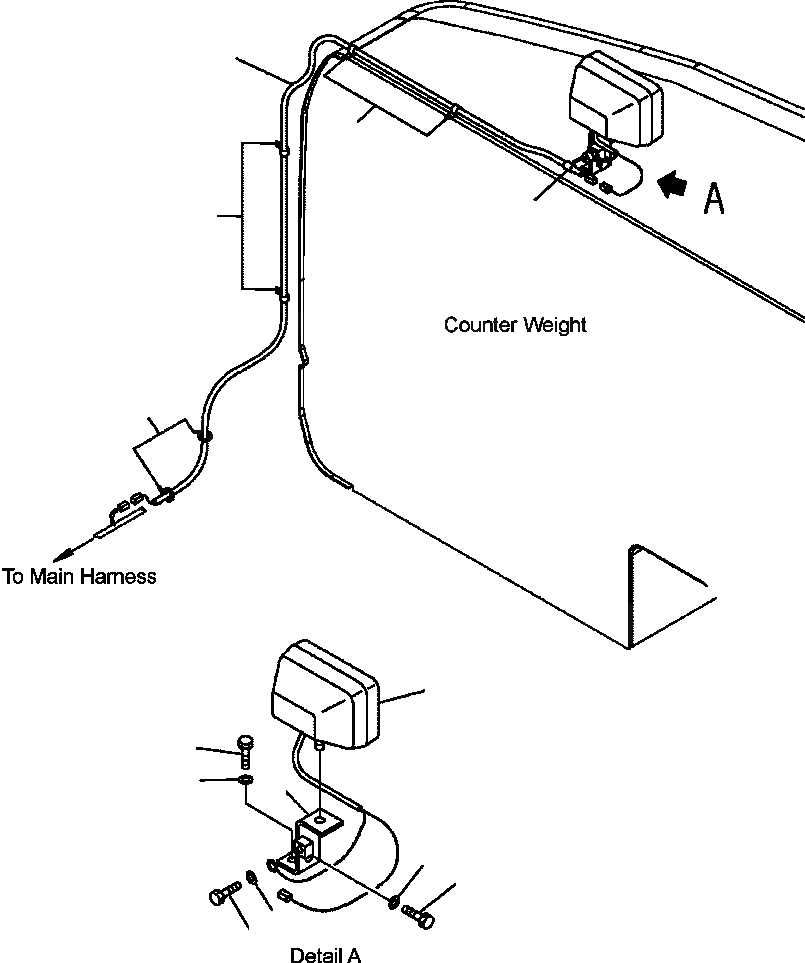 A

Counter Weight

To Main Harness

Detail A